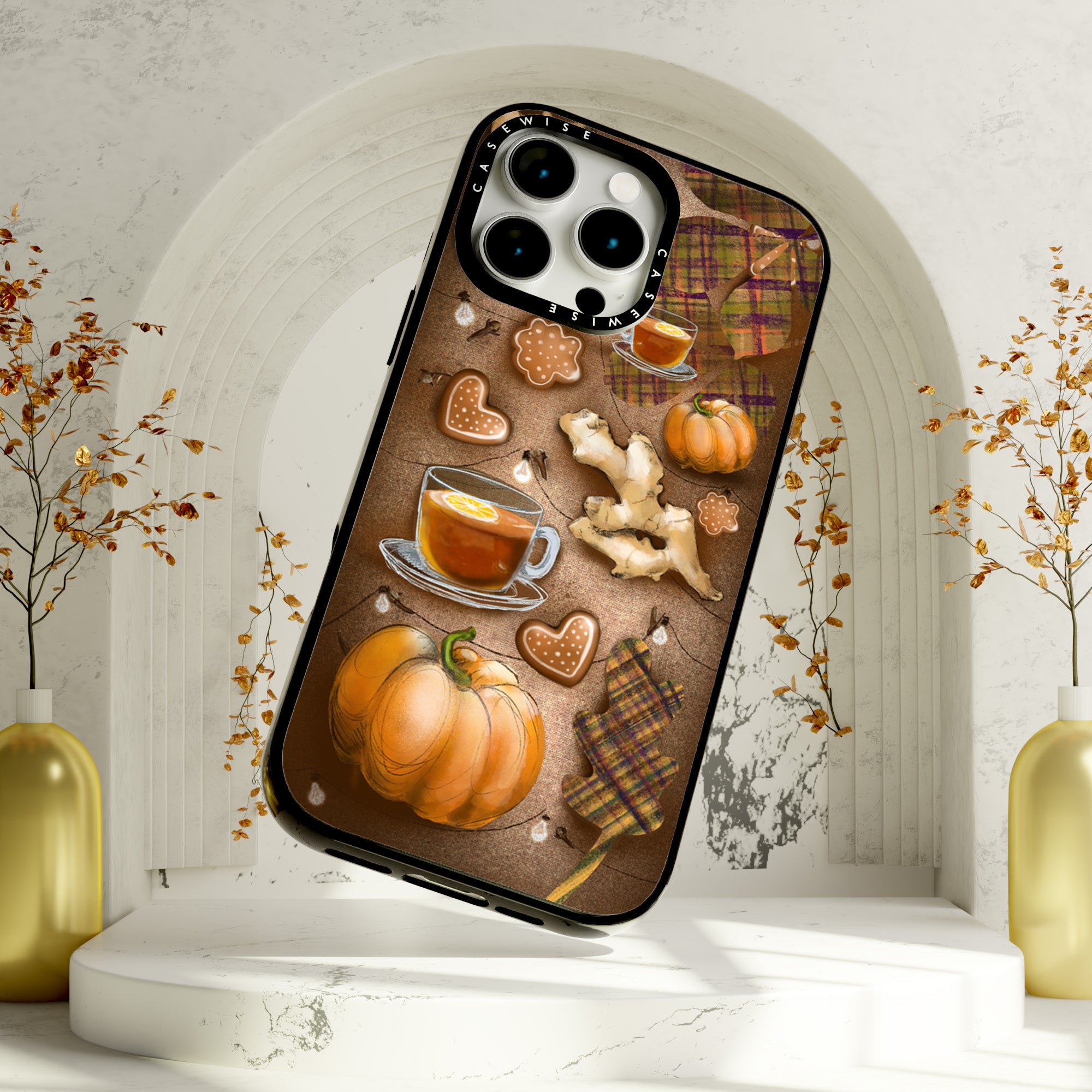 CASEWISE CASEWISE