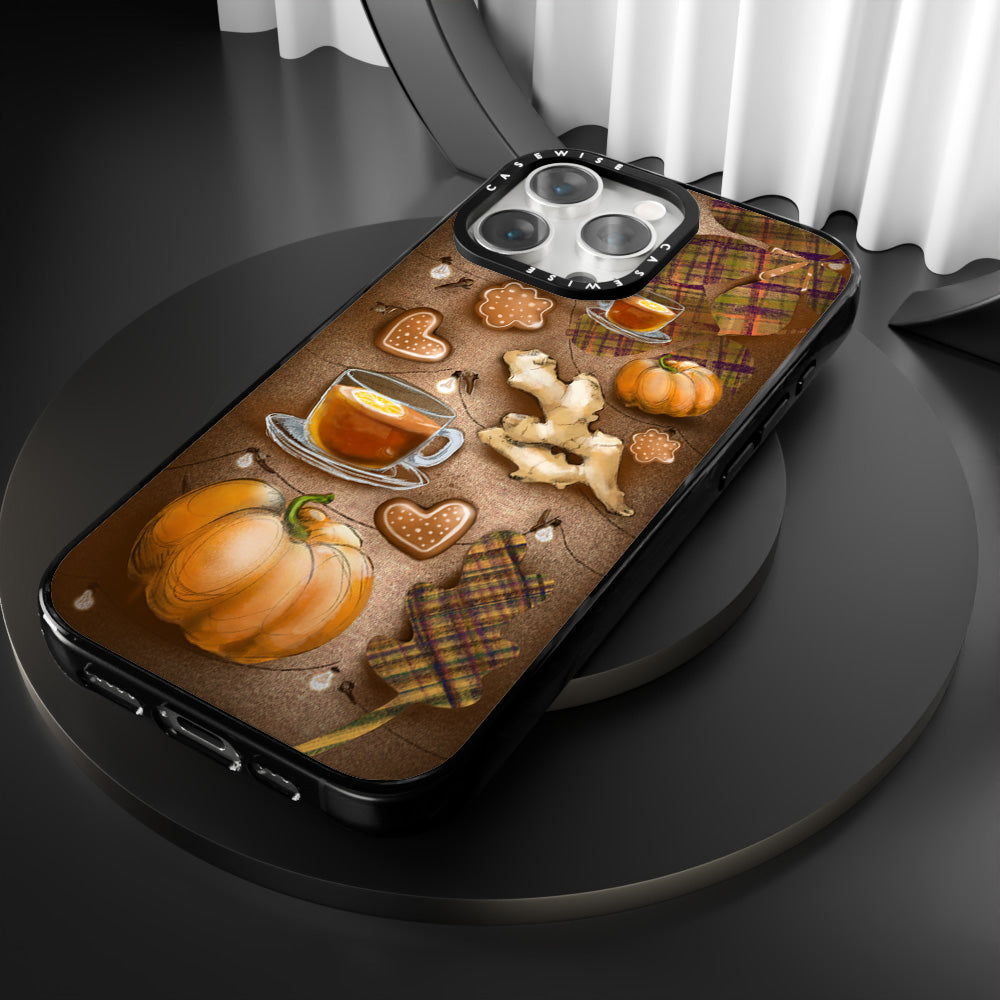 CASEWISE CASEWISE