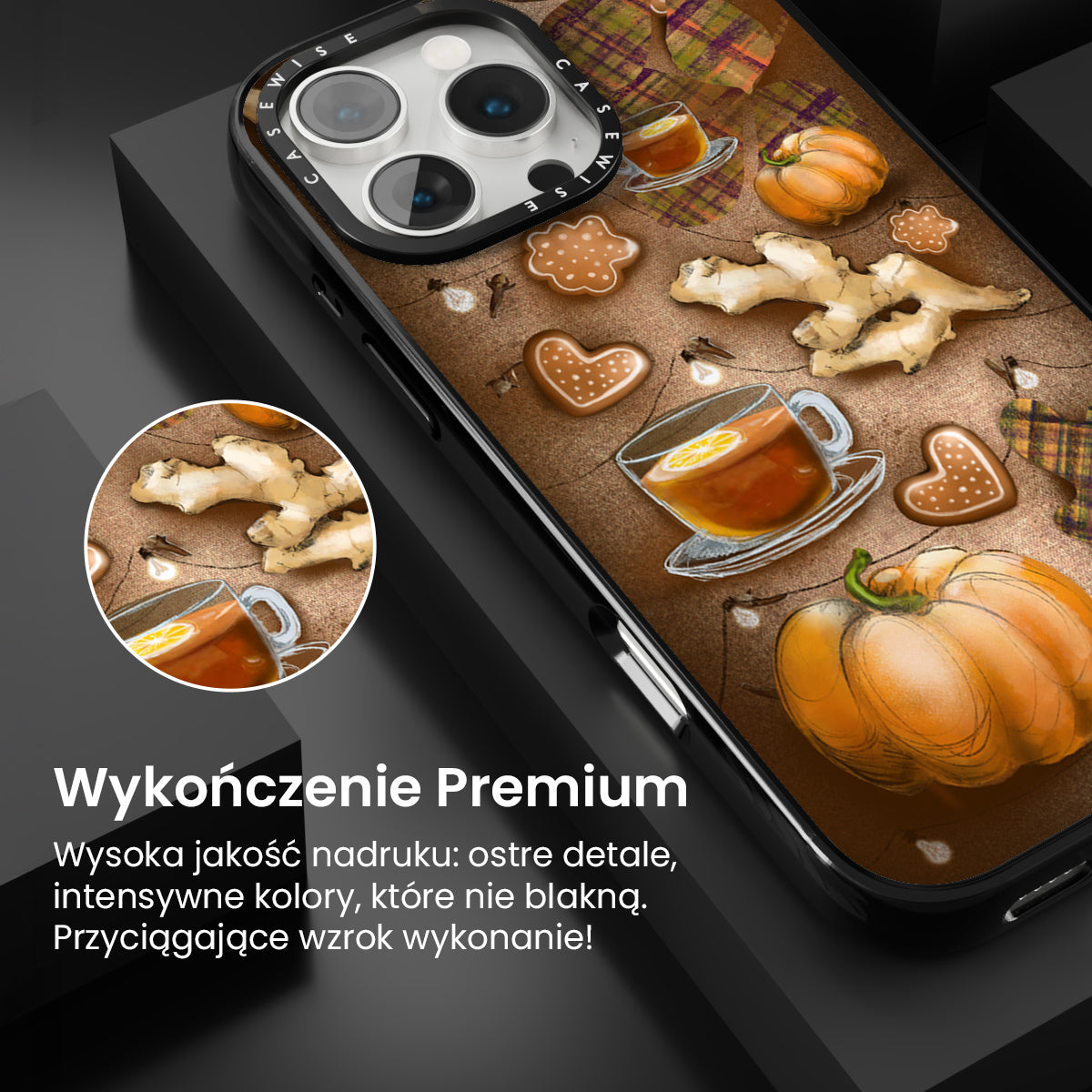 CASEWISE CASEWISE

Wykończenie Premium

Wysoka jakość nadruku: ostre detale, intensywne kolory, które nie blakną. Przyciągające wzrok wykonanie!