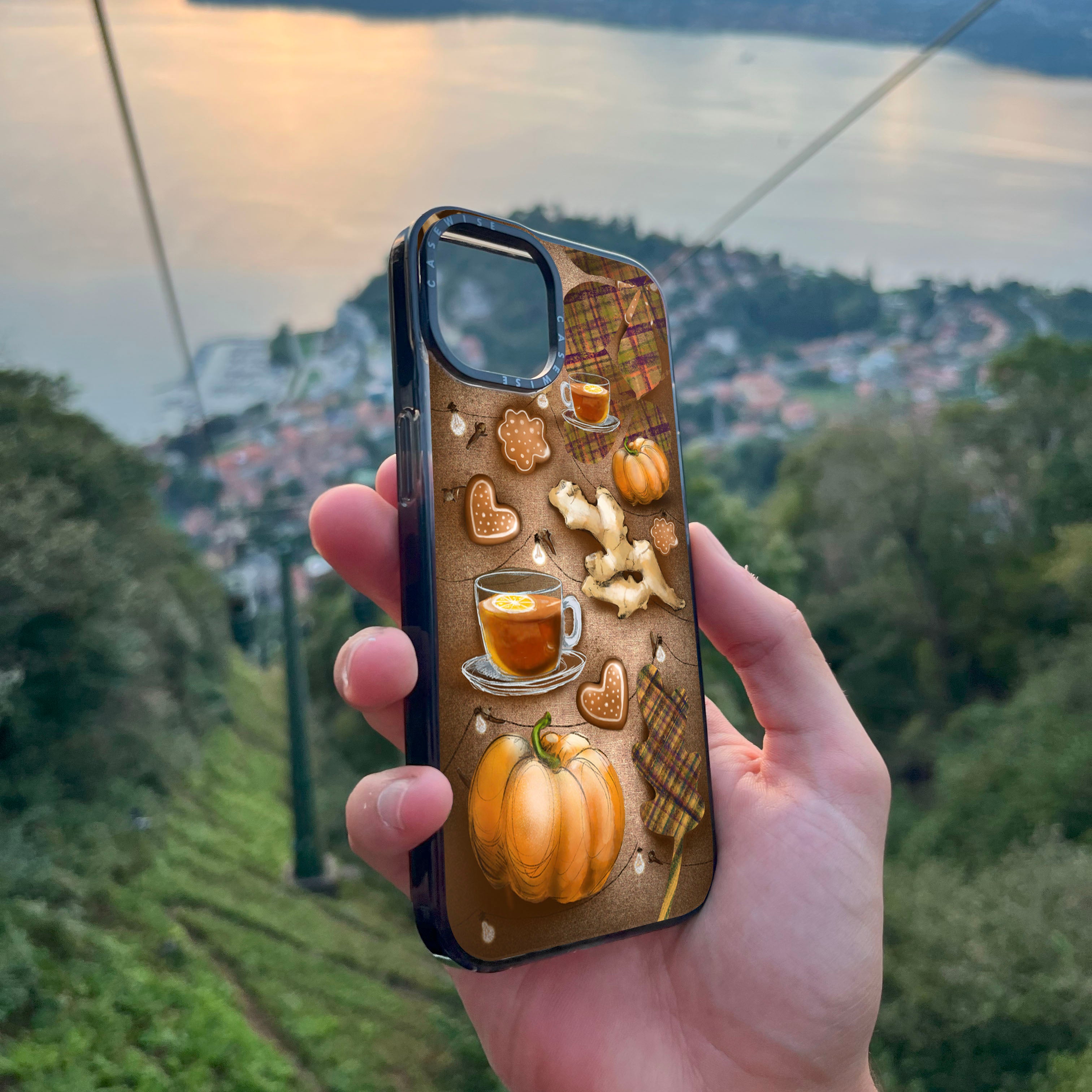 CASEWISE CASEWISE