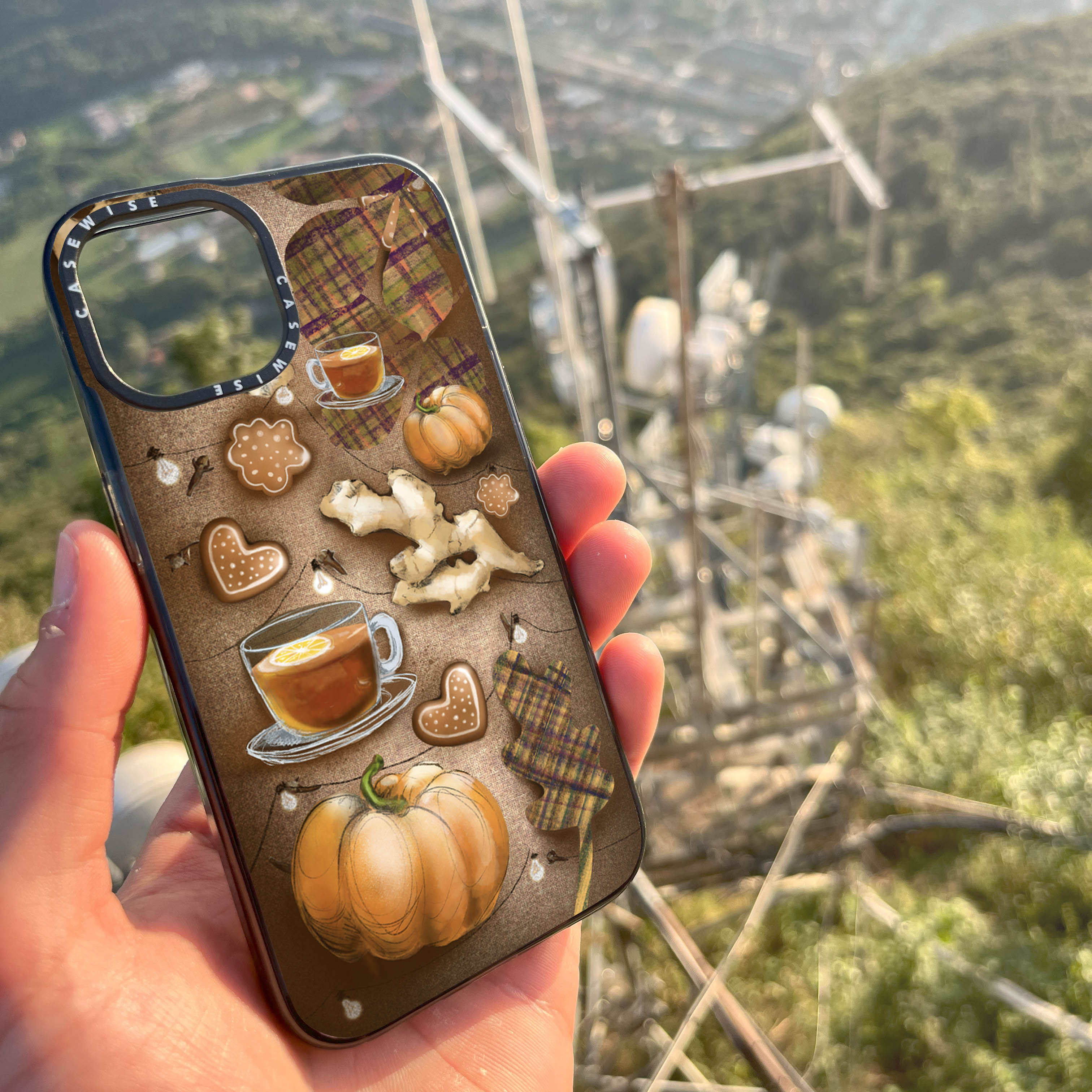 CASEWISE CASEWISE