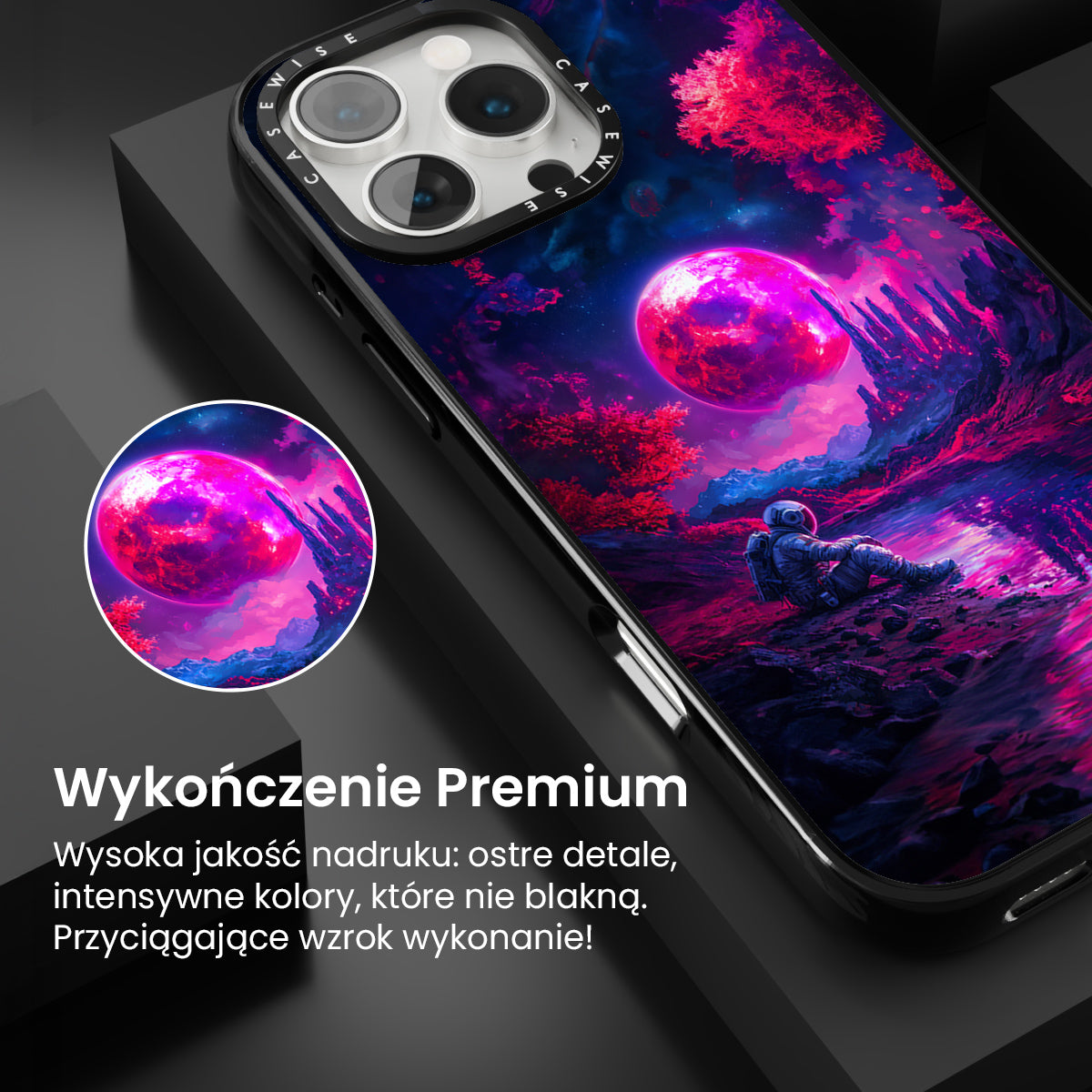 CASEWISE CASEWISE

Wykończenie Premium

Wysoka jakość nadruku: ostre detale, intensywne kolory, które nie blakną. Przyciągające wzrok wykonanie!