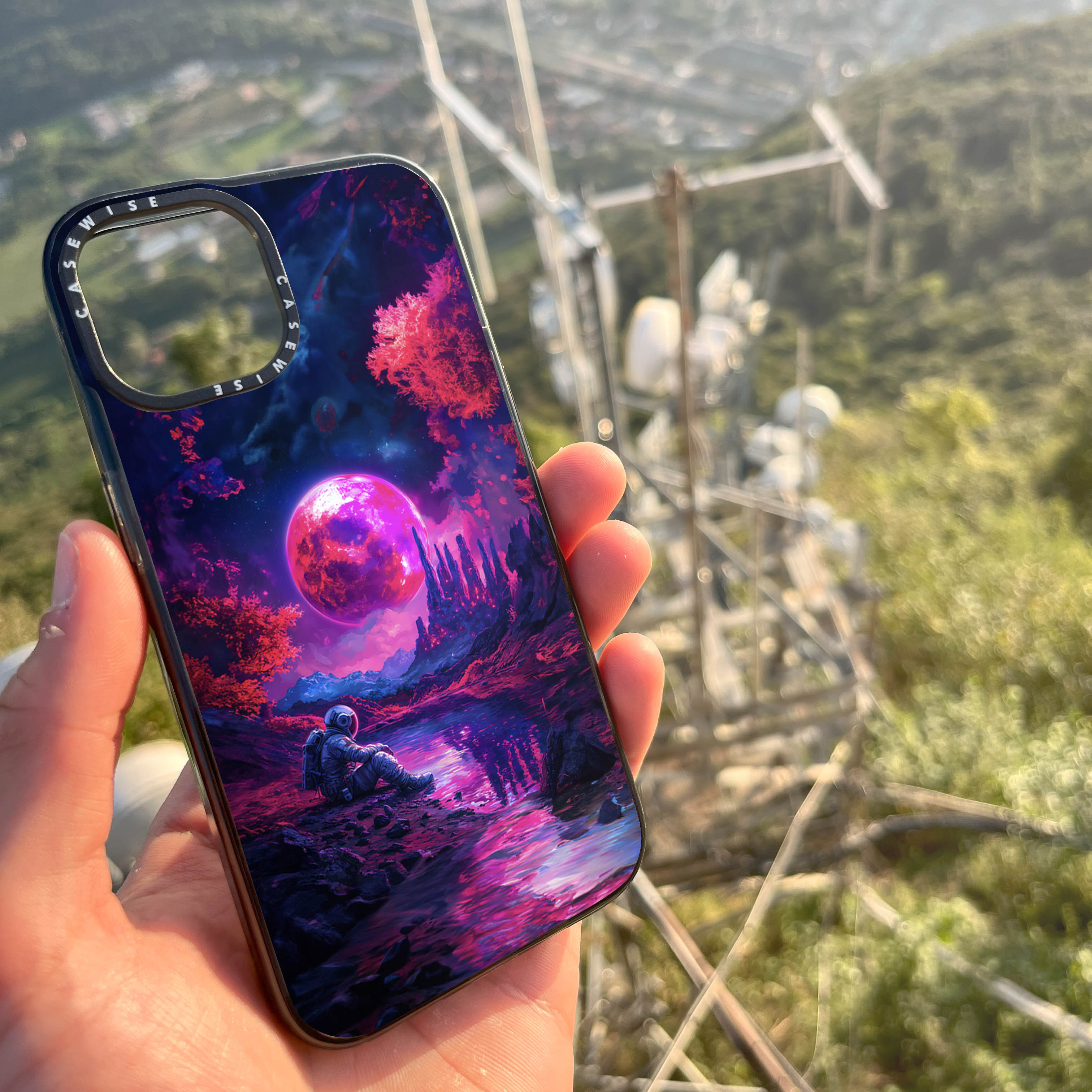 CASEWISE CASEWISE