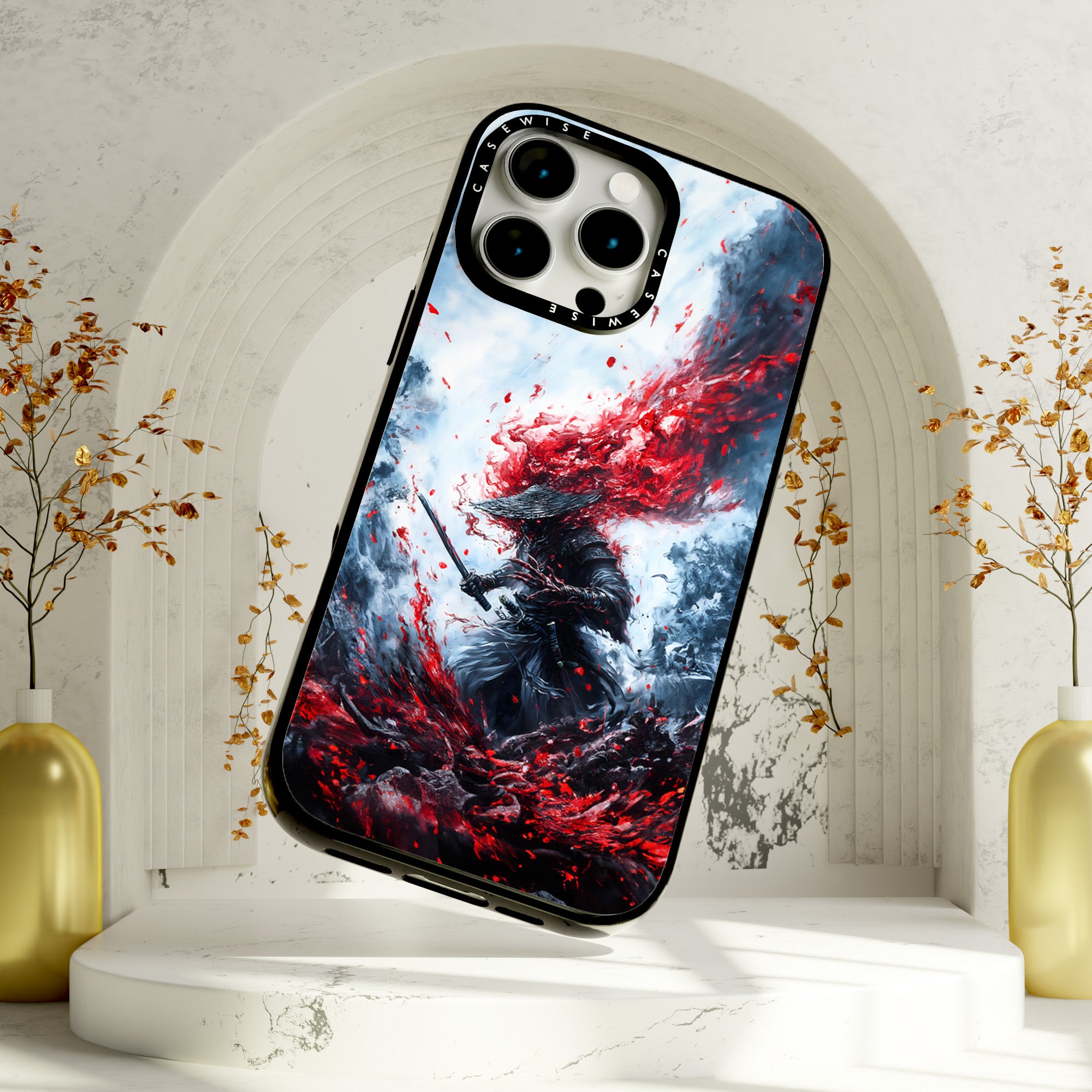 CASEWISE CASEWISE