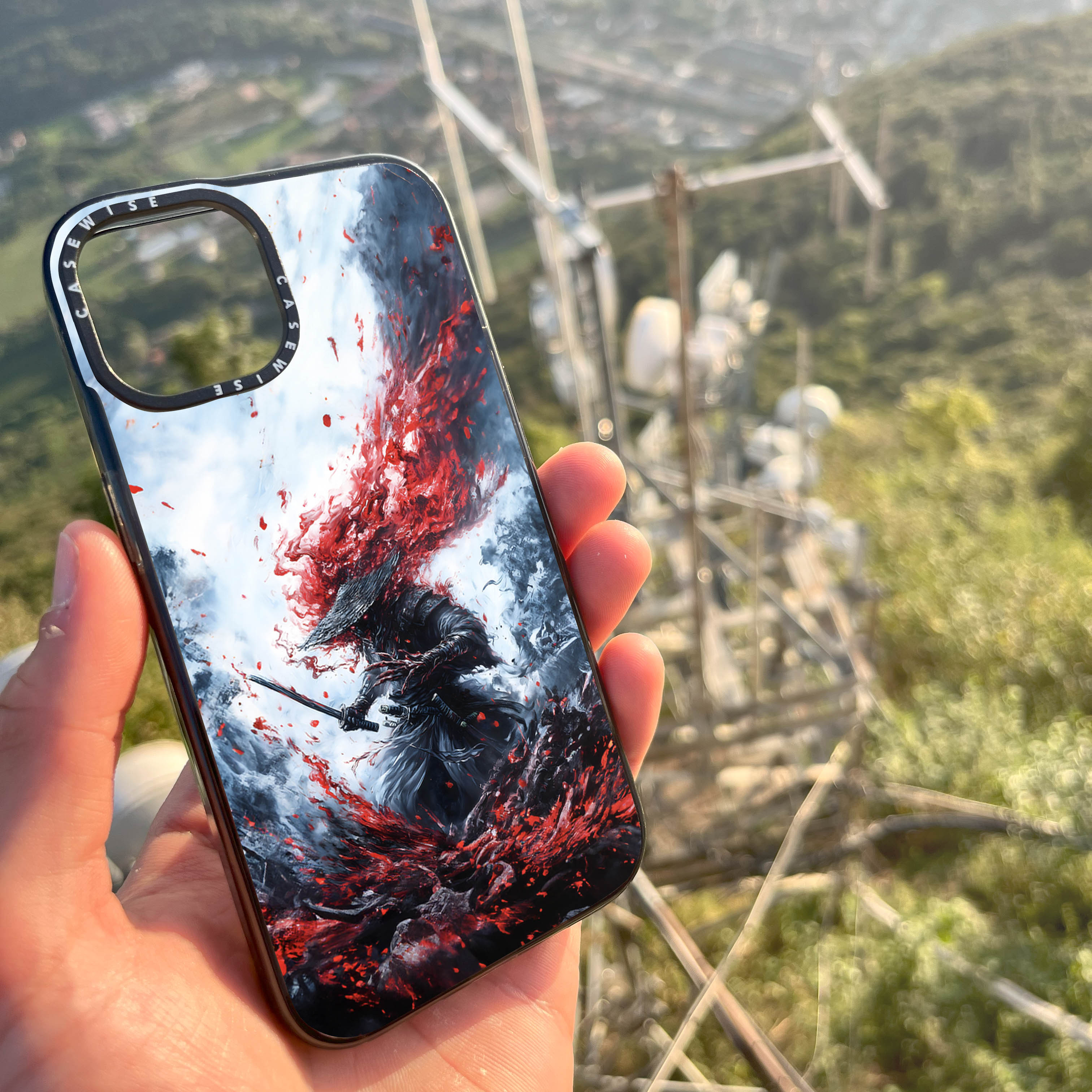 CASEWISE CASEWISE