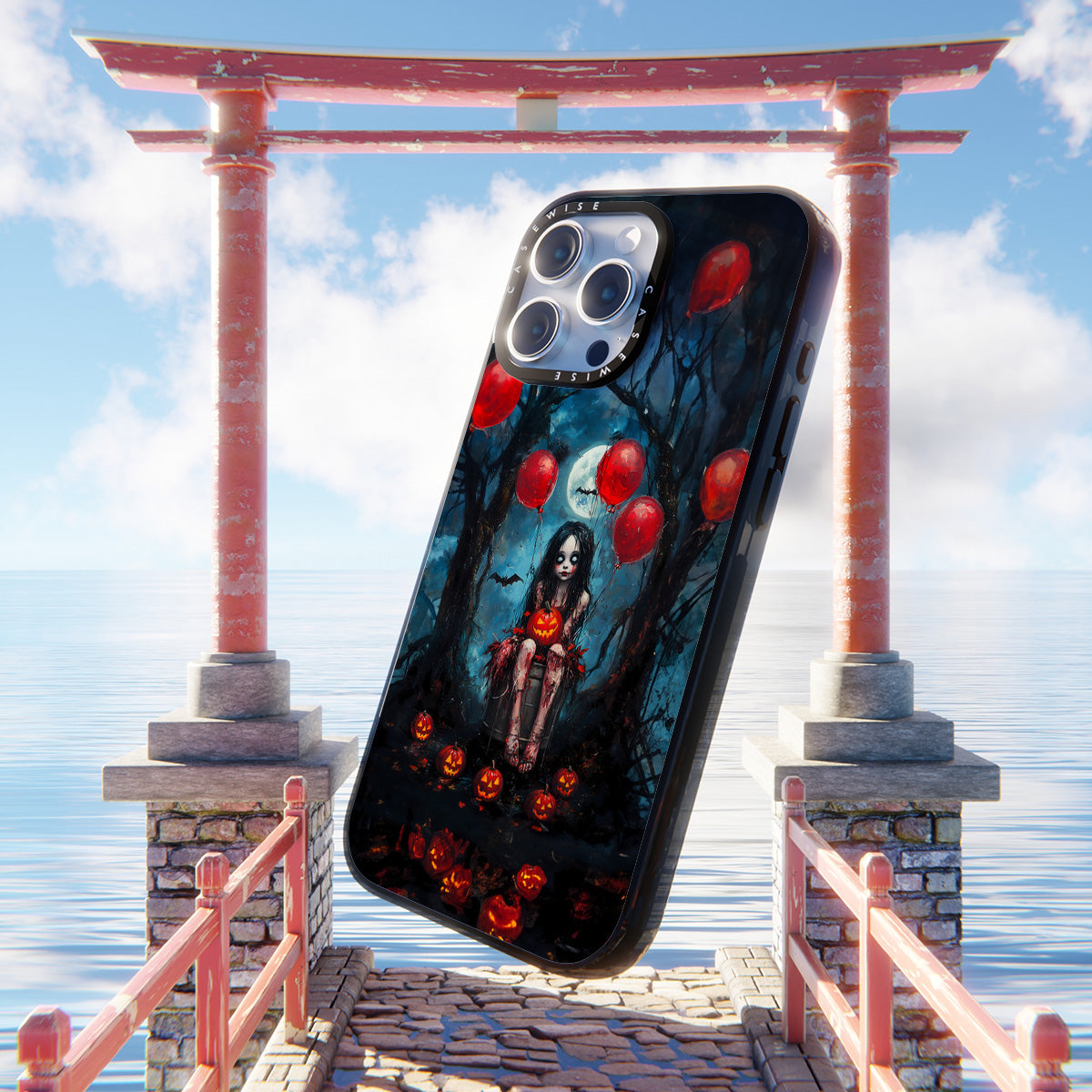 CASEWISE CASEWISE