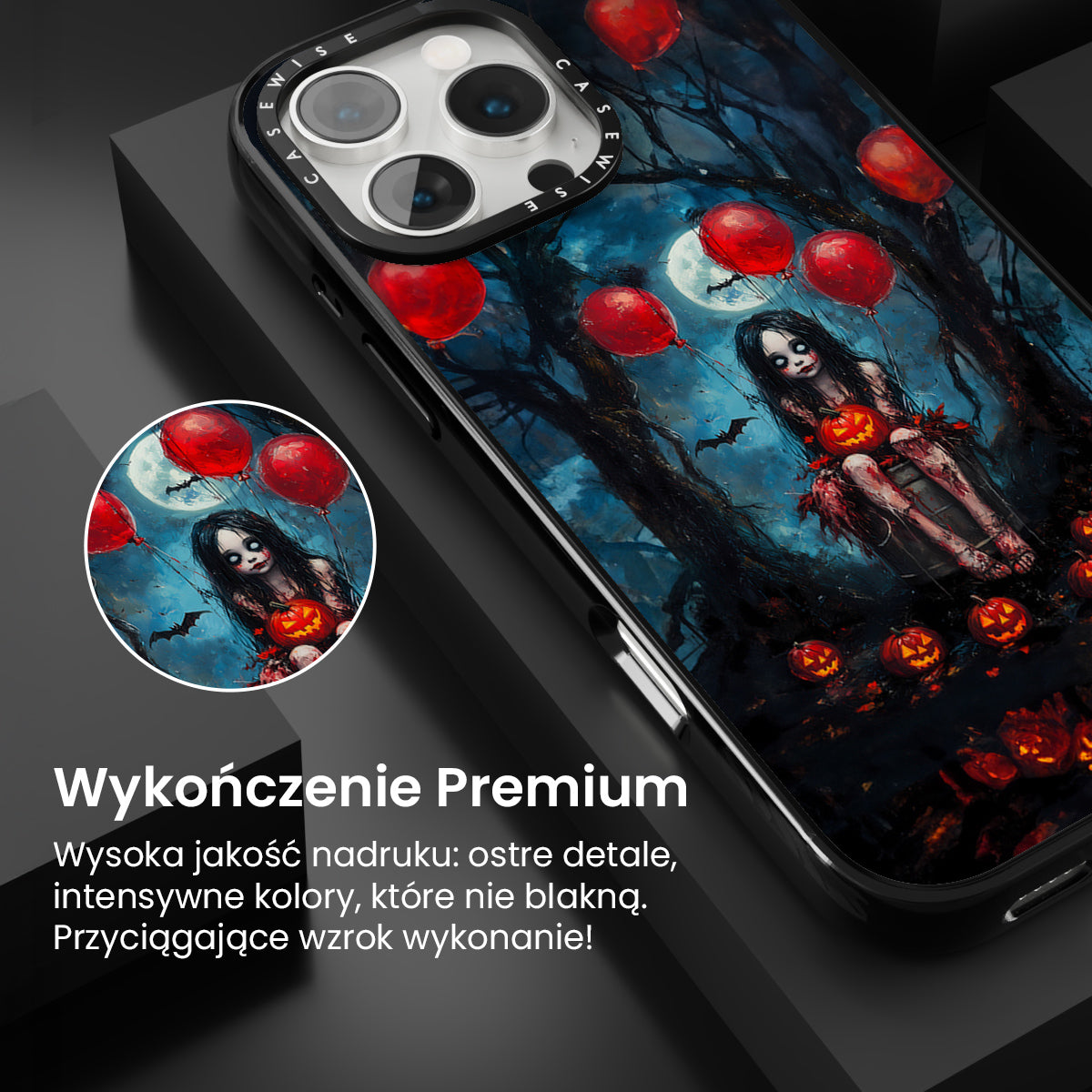 CASEWISE CASEWISE

Wykończenie Premium

Wysoka jakość nadruku: ostre detale, intensywne kolory, które nie blakną. Przyciągające wzrok wykonanie!