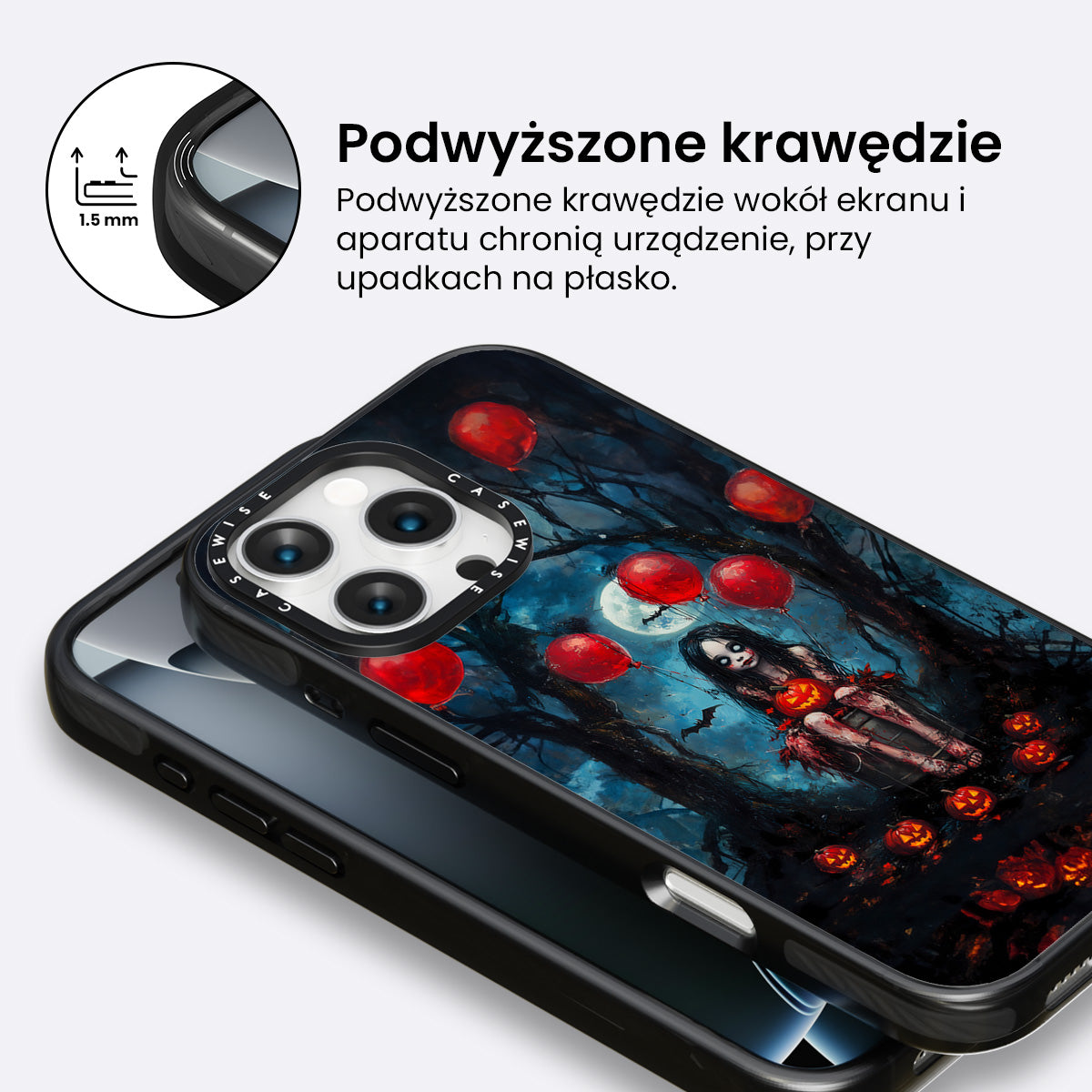 1.5 mm

Podwyższone krawędzie

Podwyższone krawędzie wokół ekranu i aparatu chronią urządzenie, przy upadkach na płasko.

CASEWISE
CASEWISE