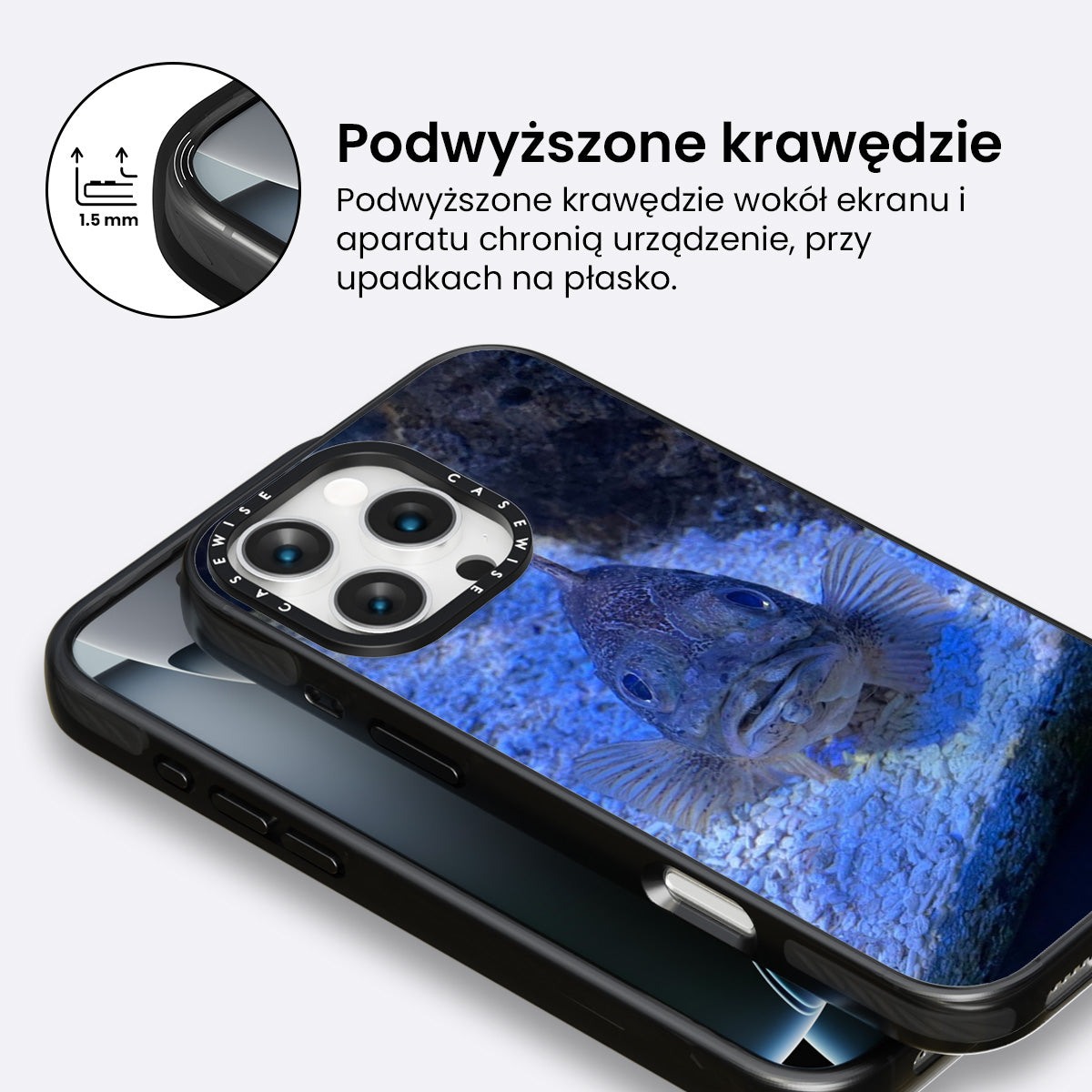 1.5 mm

Podwyższone krawędzie

Podwyższone krawędzie wokół ekranu i aparatu chronią urządzenie, przy upadkach na płasko.

CASEWISE CASEWISE