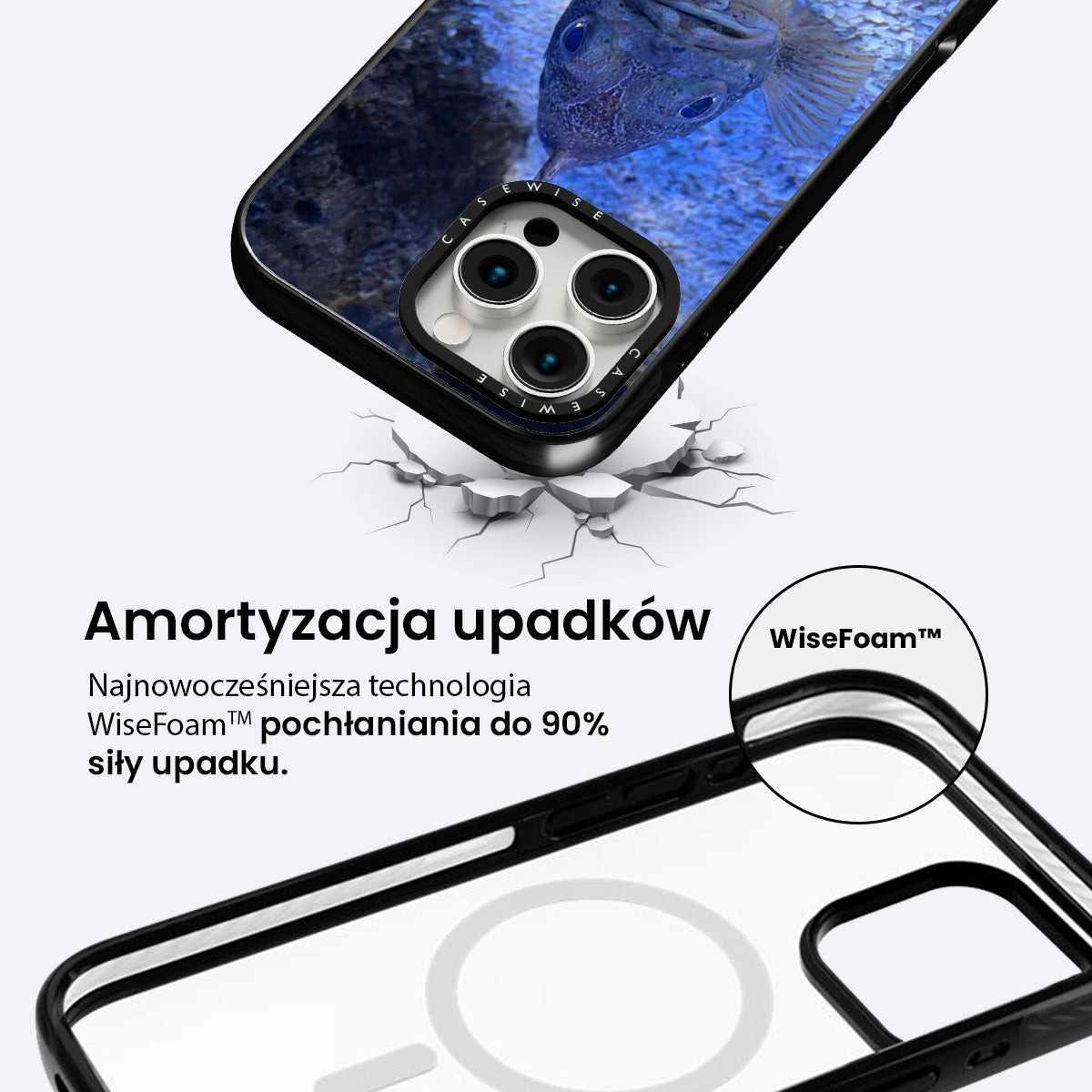 CASEWISE

CASEWISE

Amortyzacja upadków

Najnowocześniejsza technologia WiseFoam™ pochłaniania do 90% siły upadku.

WiseFoam™