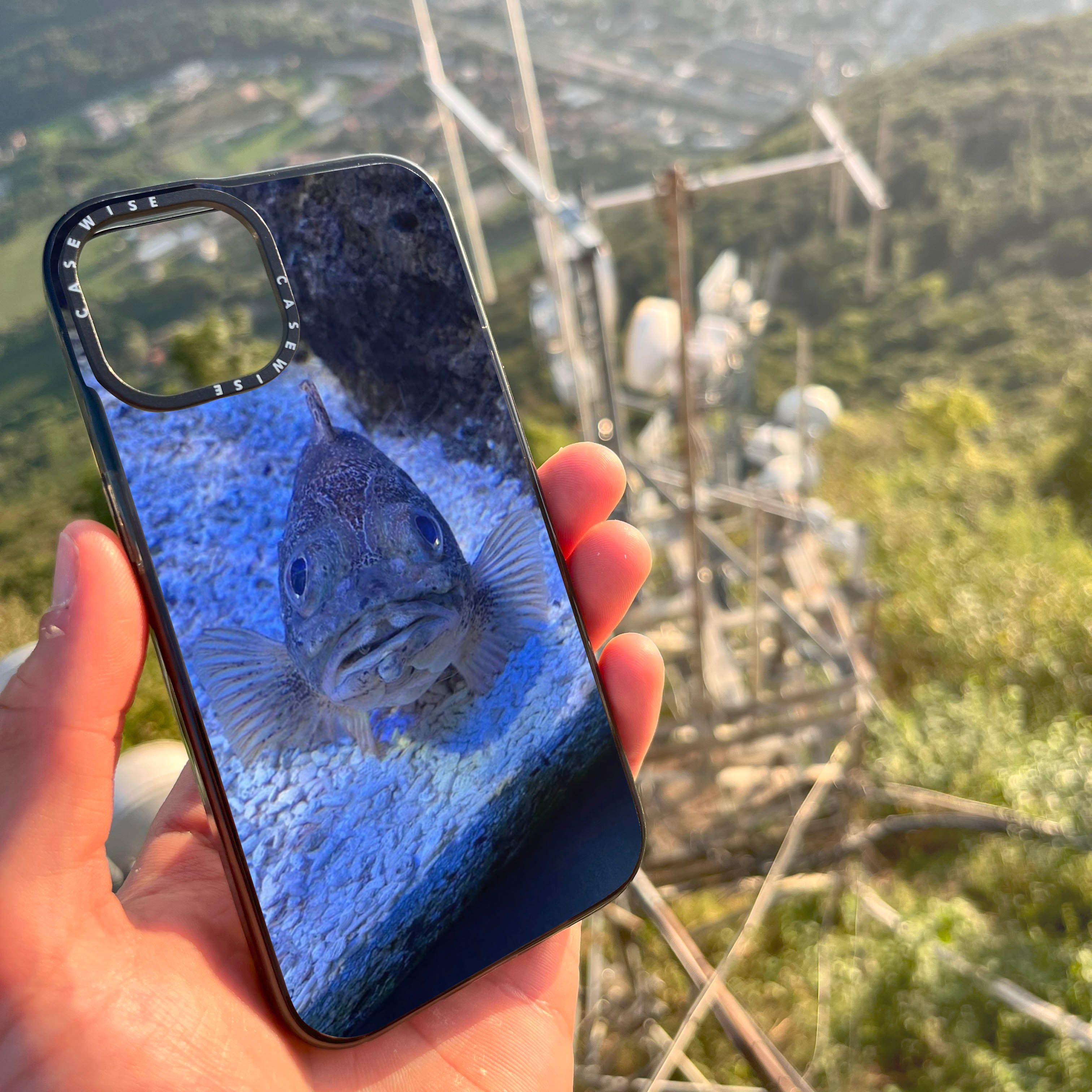 CASEWISE CASEWISE