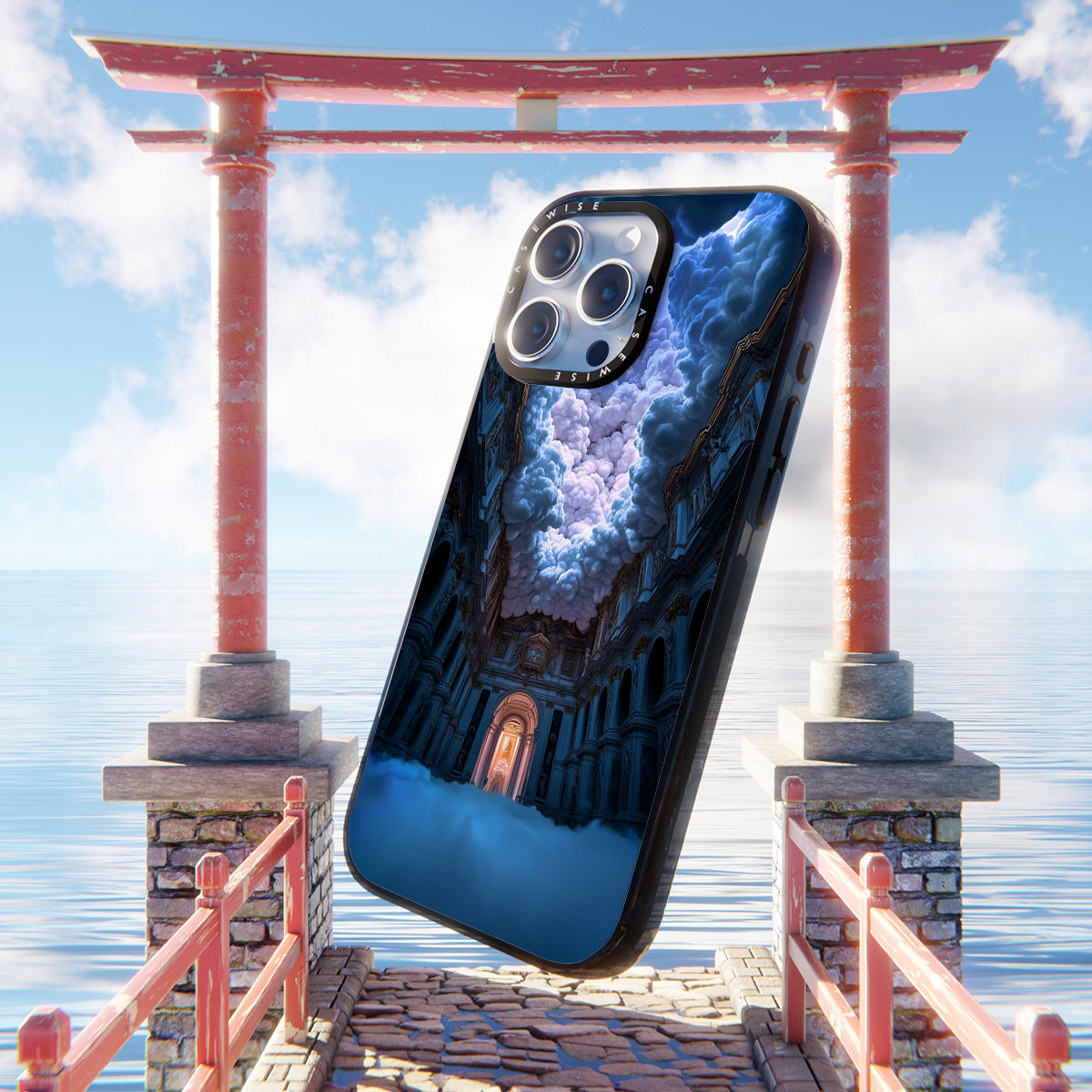 CASEWISE CASEWISE