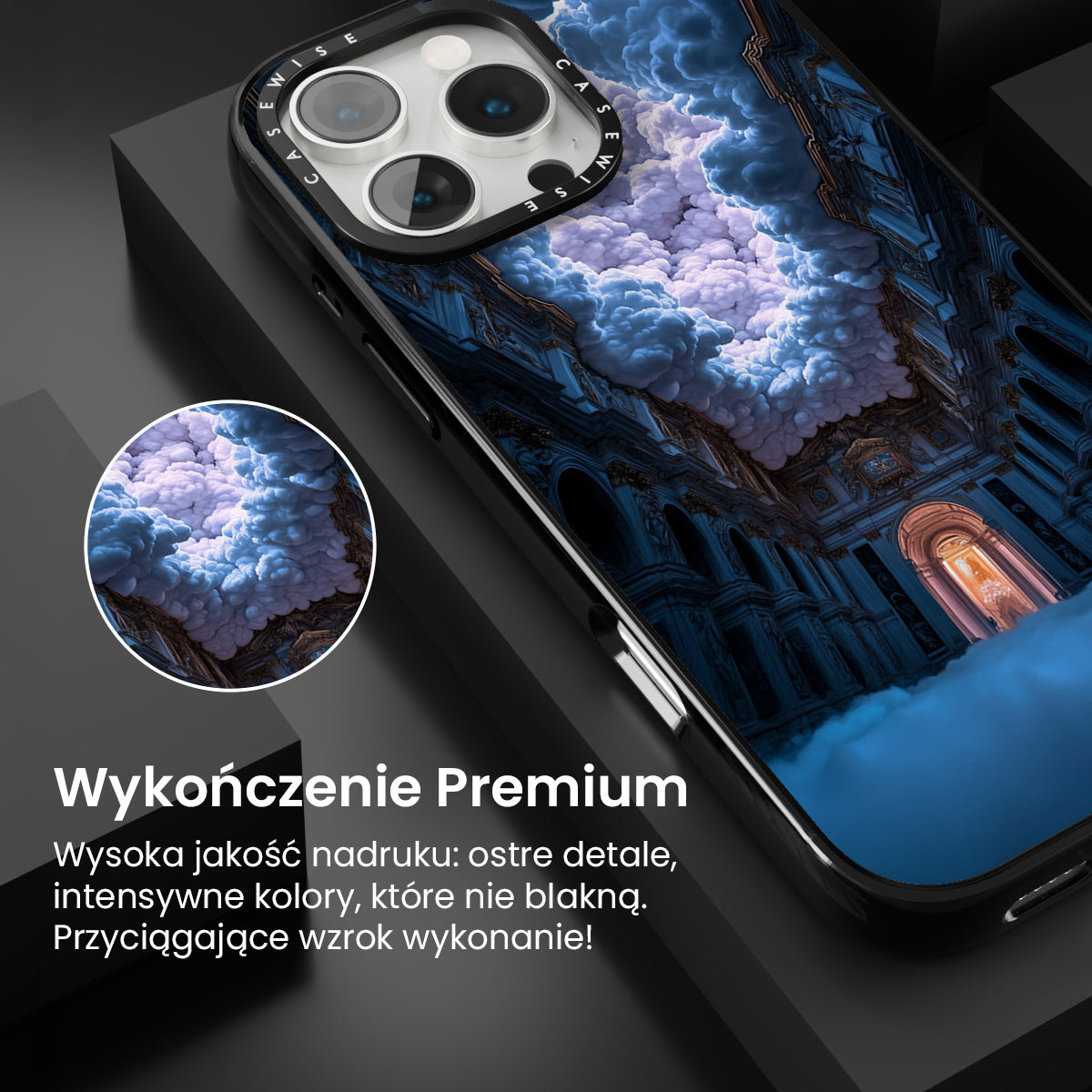 CASEWISE CASEWISE

Wykończenie Premium

Wysoka jakość nadruku: ostre detale, intensywne kolory, które nie blakną. Przyciągające wzrok wykonanie!