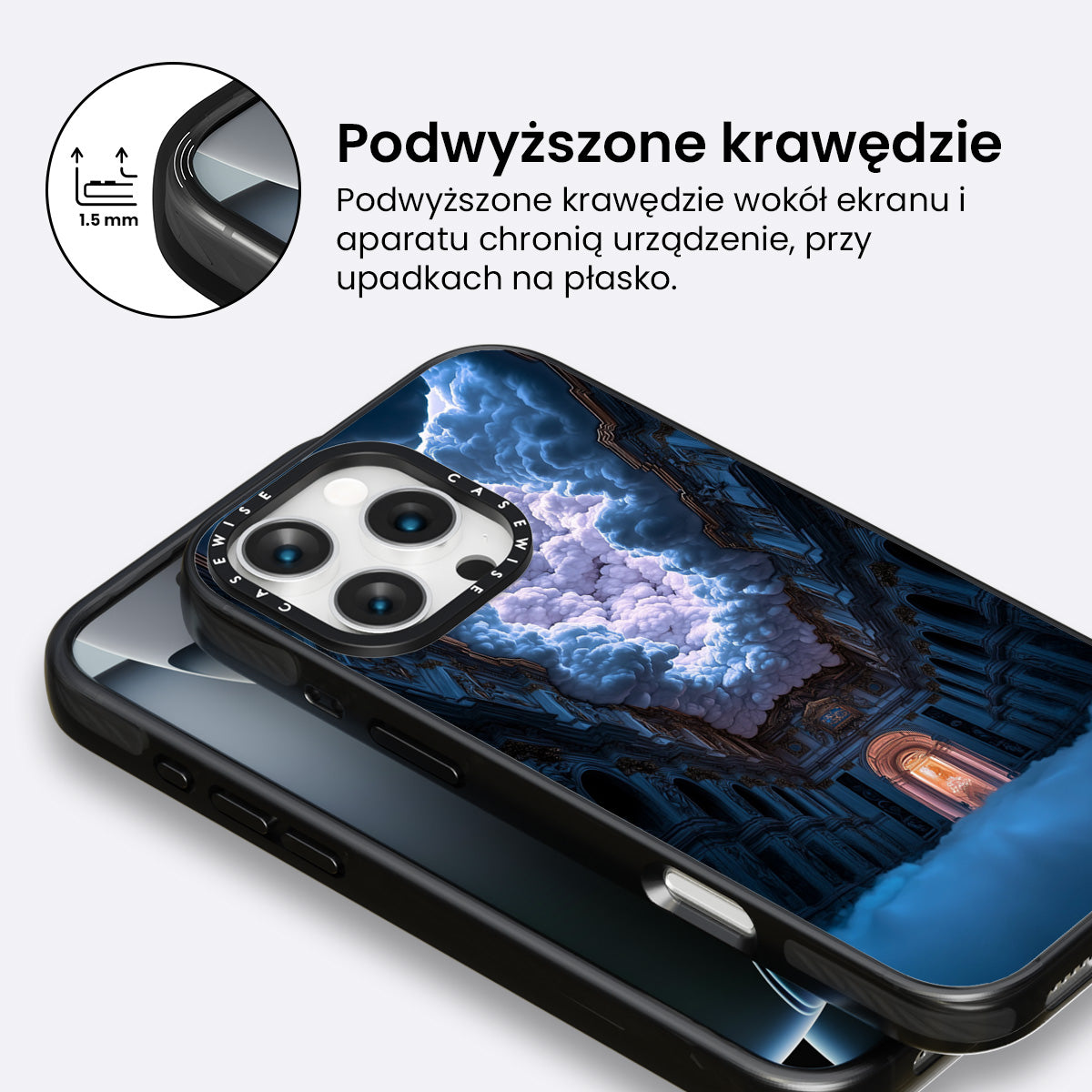 1.5 mm

Podwyższone krawędzie

Podwyższone krawędzie wokół ekranu i aparatu chronią urządzenie, przy upadkach na płasko.

CASEWISE CASEWISE