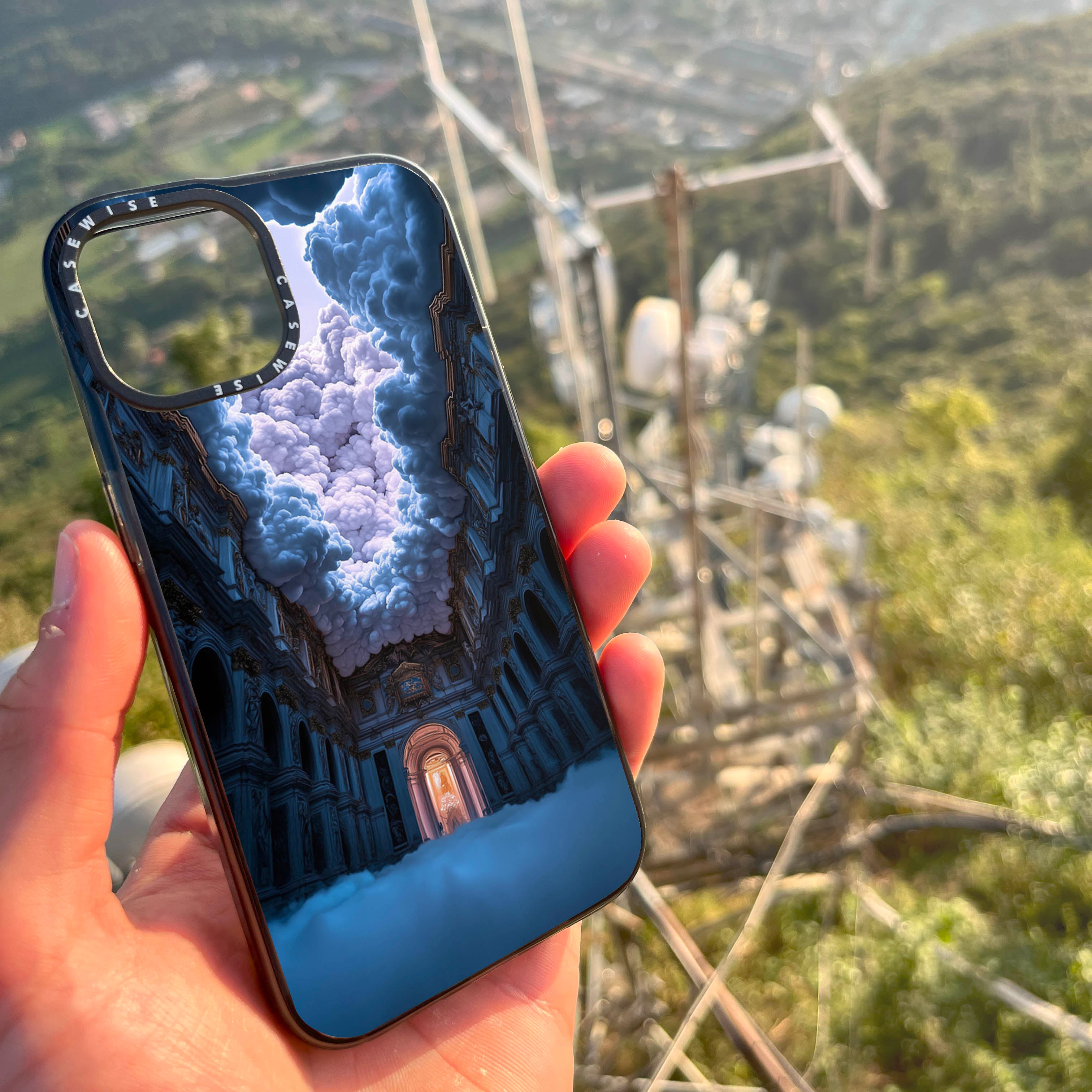 CASEWISE CASEWISE