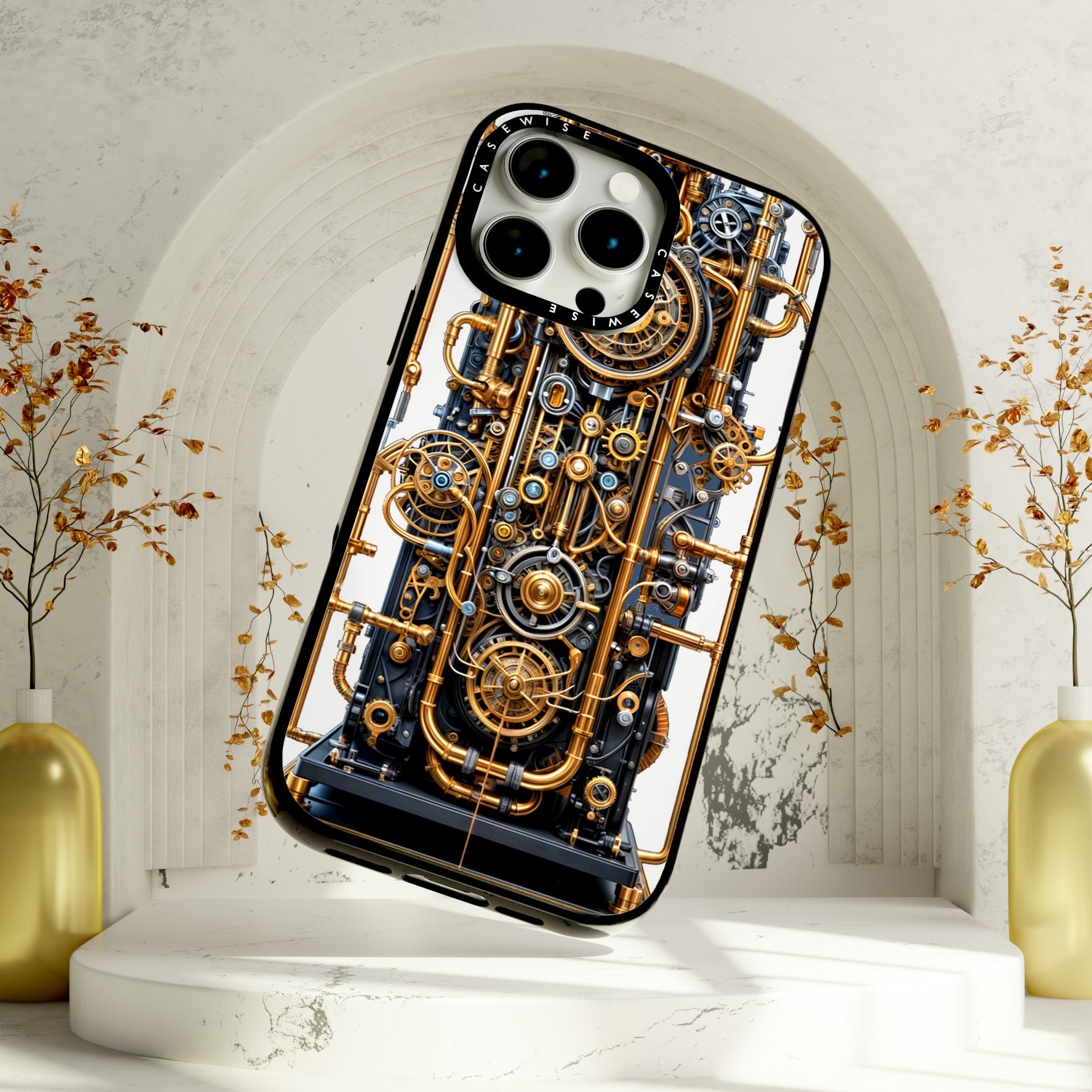 CASEWISE
CASEWISE