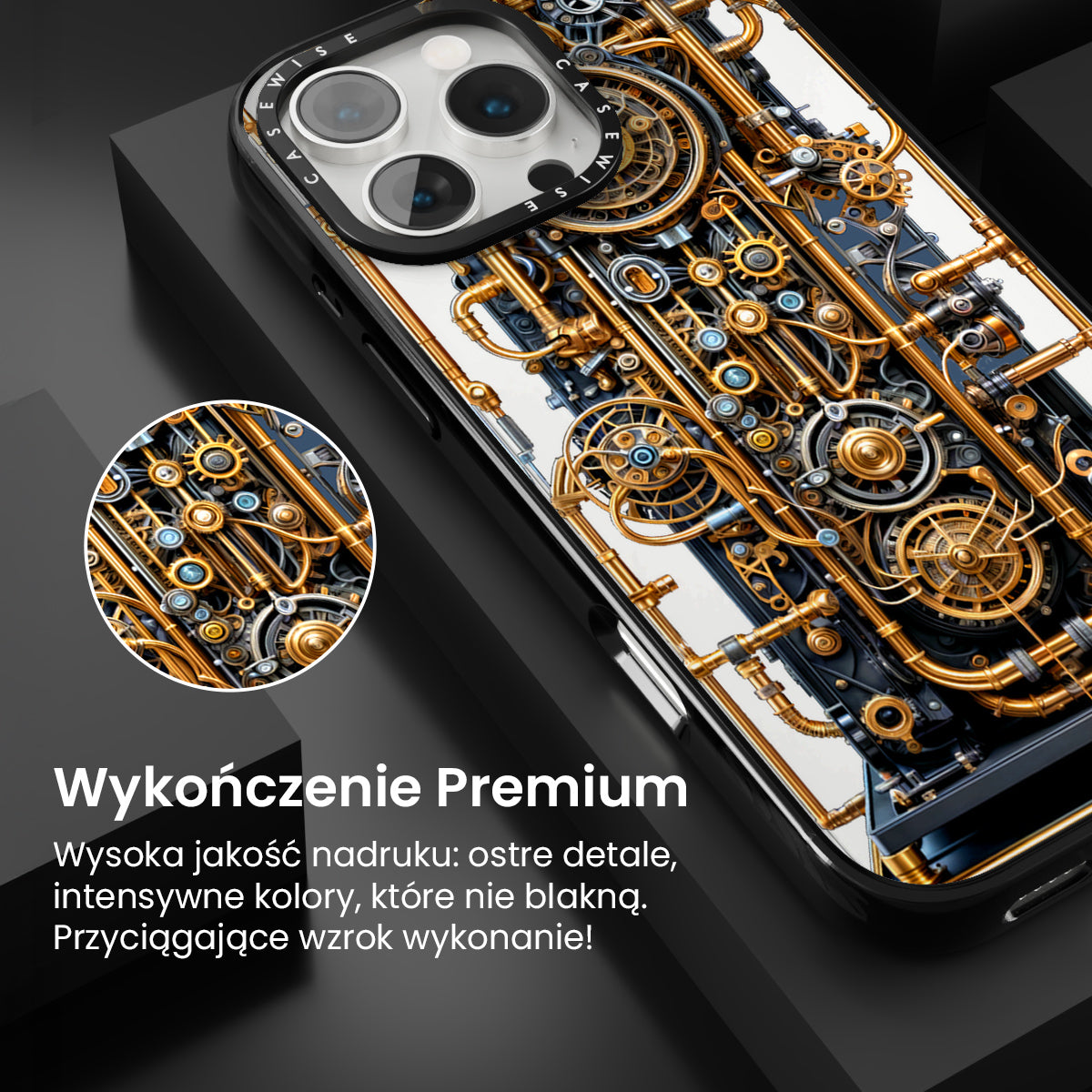 CASEWISE CASEWISE

Wykończenie Premium

Wysoka jakość nadruku: ostre detale, intensywne kolory, które nie blakną. Przyciągające wzrok wykonanie!