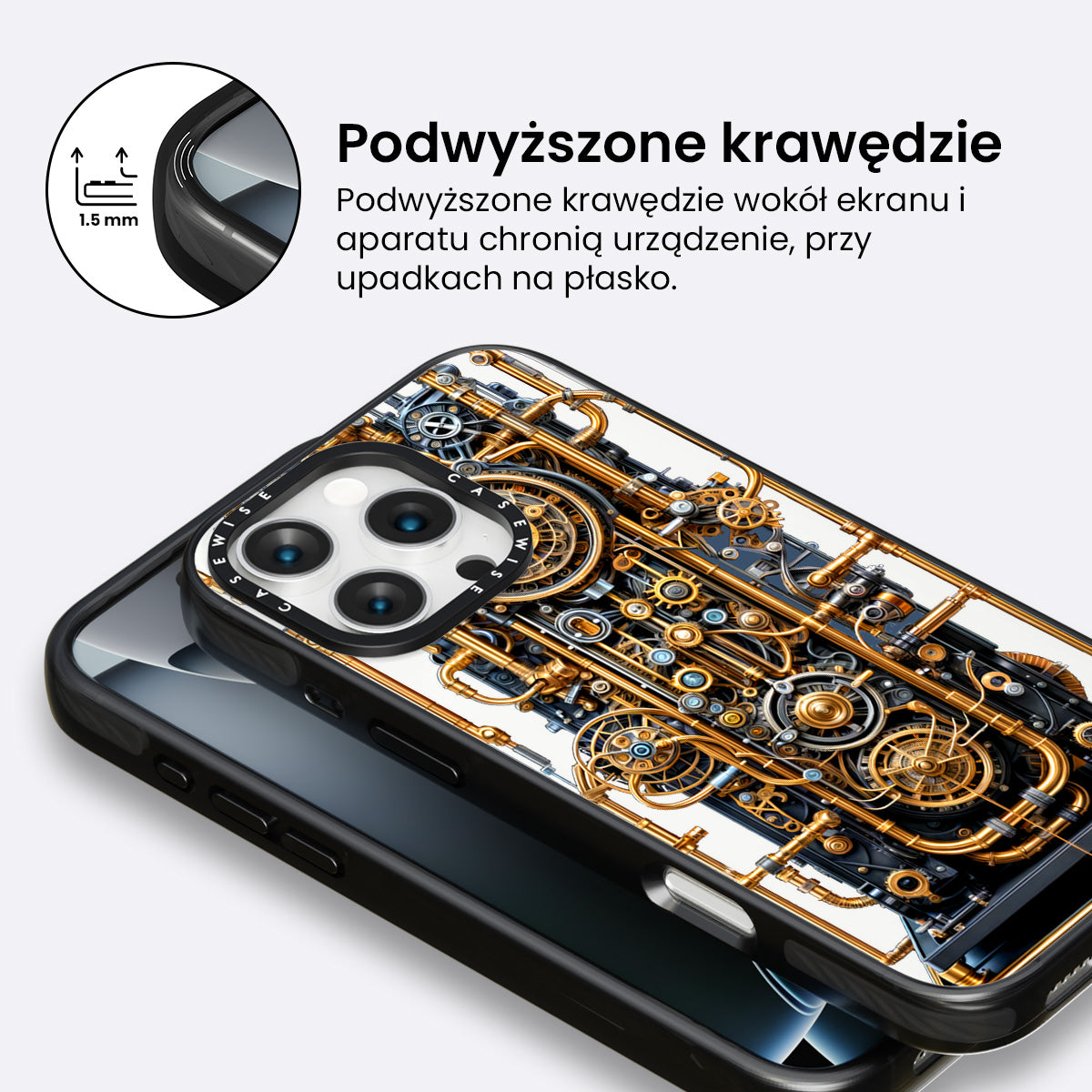 1.5 mm

Podwyższone krawędzie

Podwyższone krawędzie wokół ekranu i aparatu chronią urządzenie, przy upadkach na płasko.

CASEWISE CASEWISE