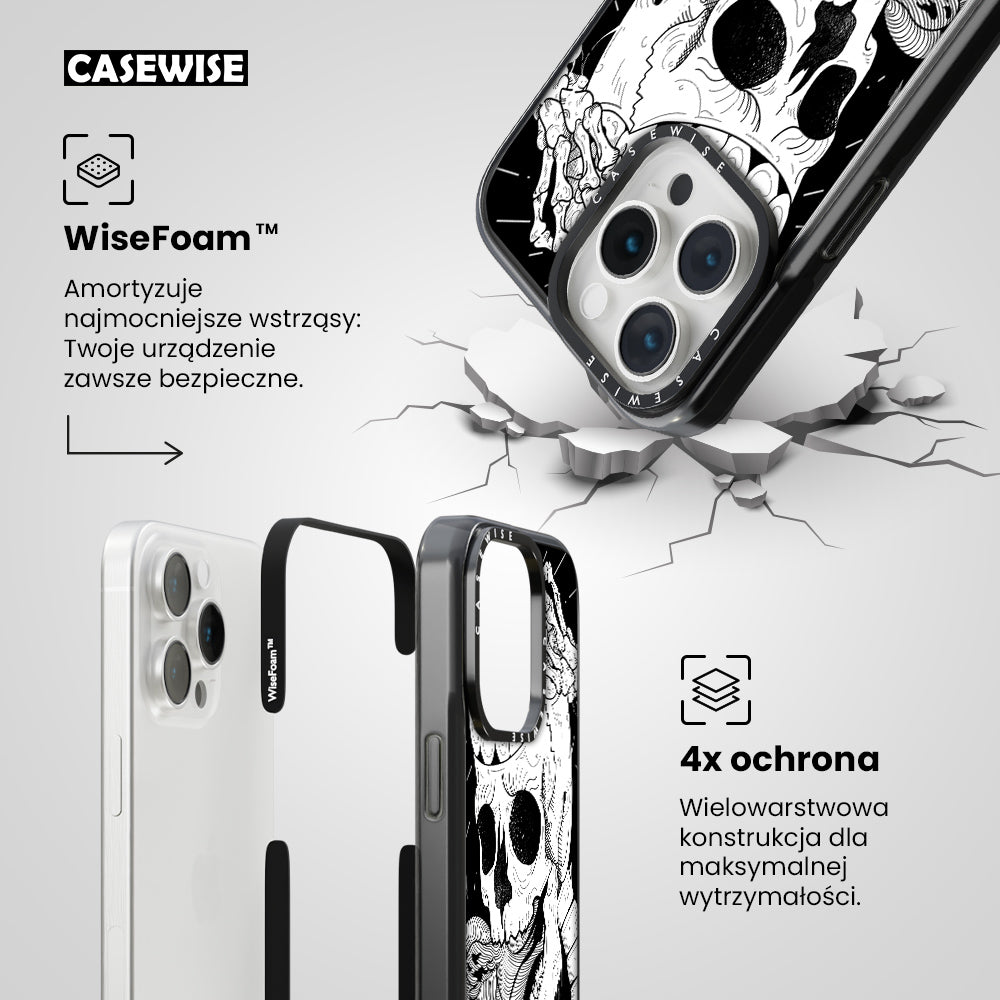 CASEWISE

WiseFoam™

Amortyzuje najmocniejsze wstrząsy: Twoje urządzenie zawsze bezpieczne.

CASEWISE

CASEWISE

WiseFoam™

CASEWISE

4x ochrona

Wielowarstwowa konstrukcja dla maksymalnej wytrzymałości.