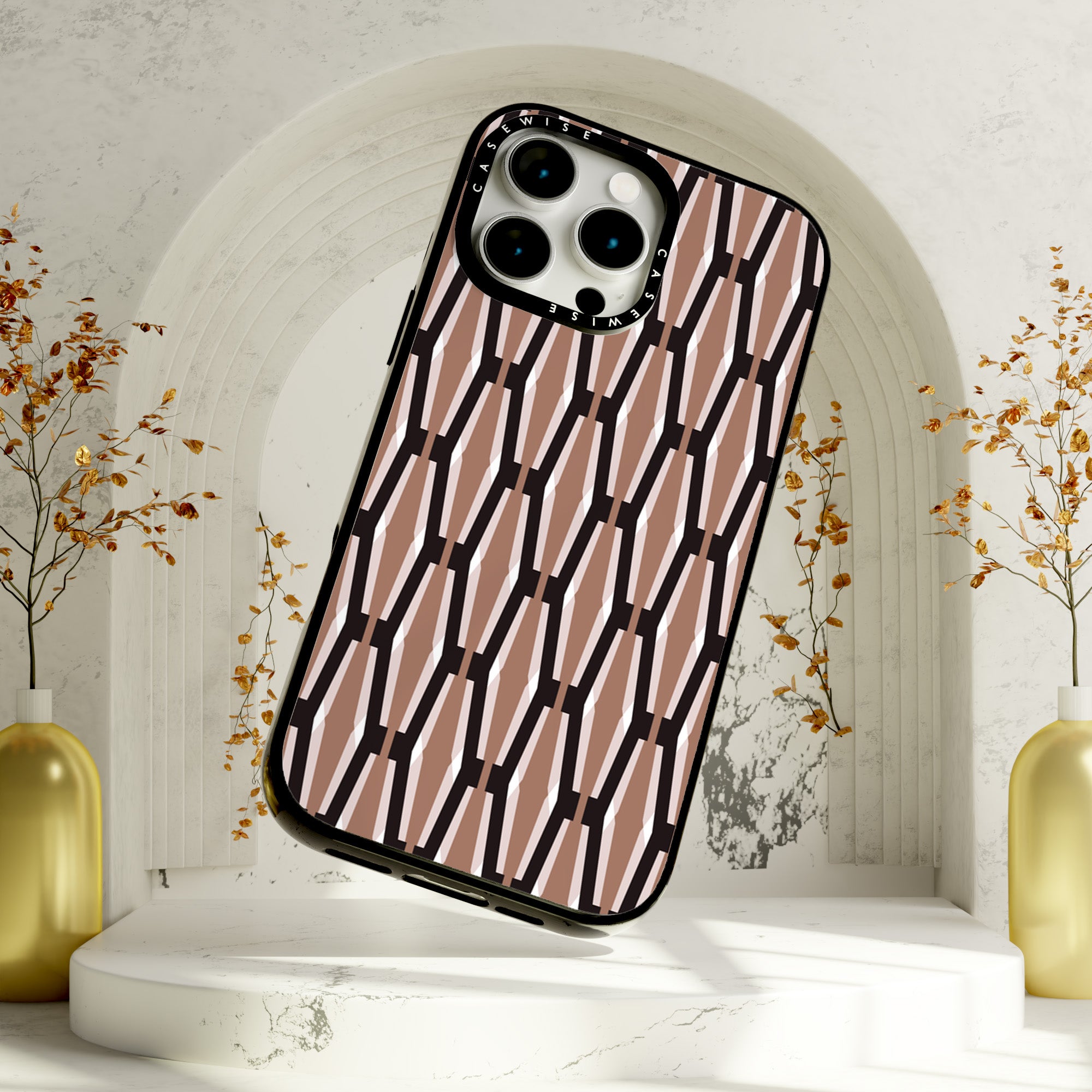 CASEWISE
CASEWISE