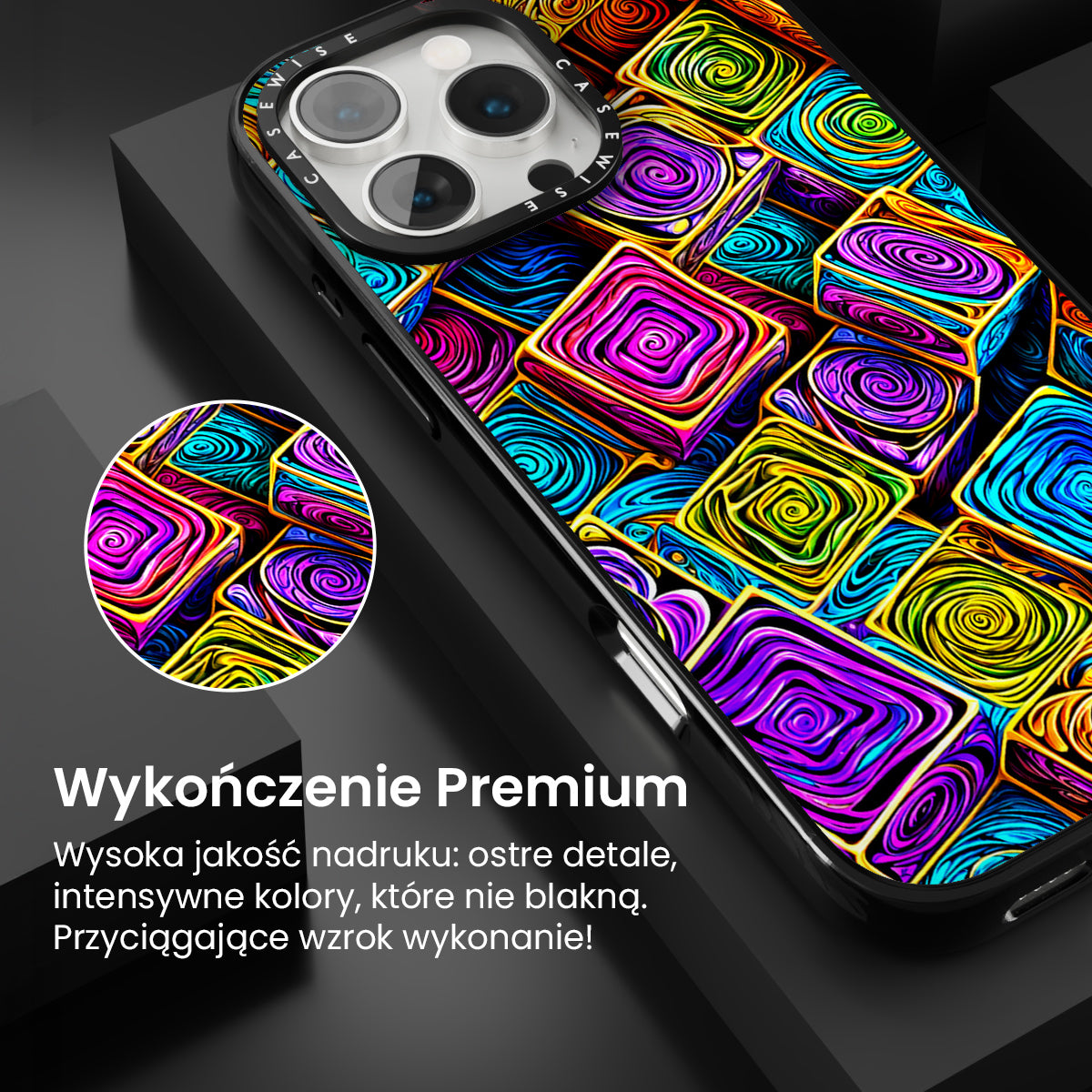 CASEWISE CASEWISE

Wykończenie Premium

Wysoka jakość nadruku: ostre detale, intensywne kolory, które nie blakną. Przyciągające wzrok wykonanie!