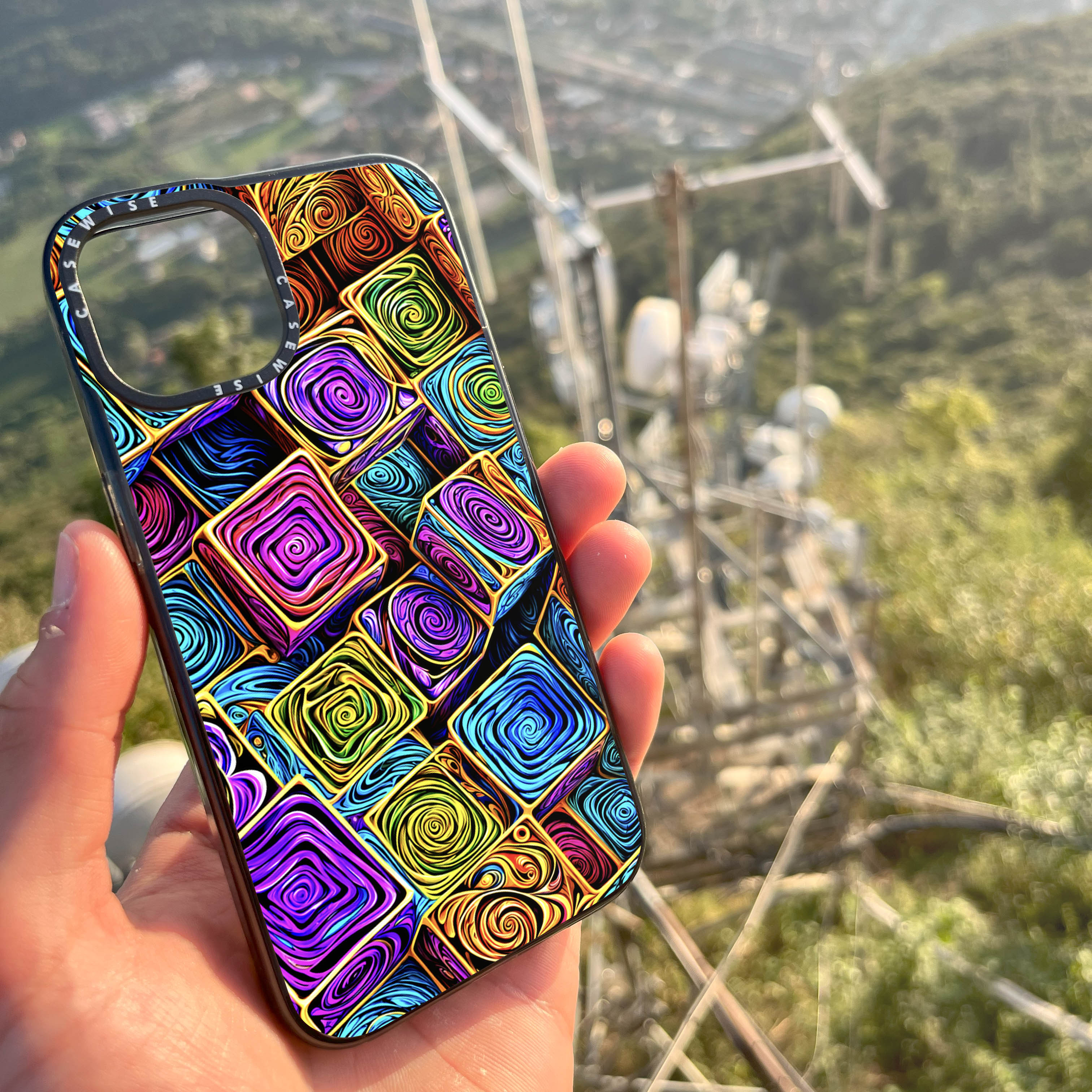 CASEWISE CASEWISE