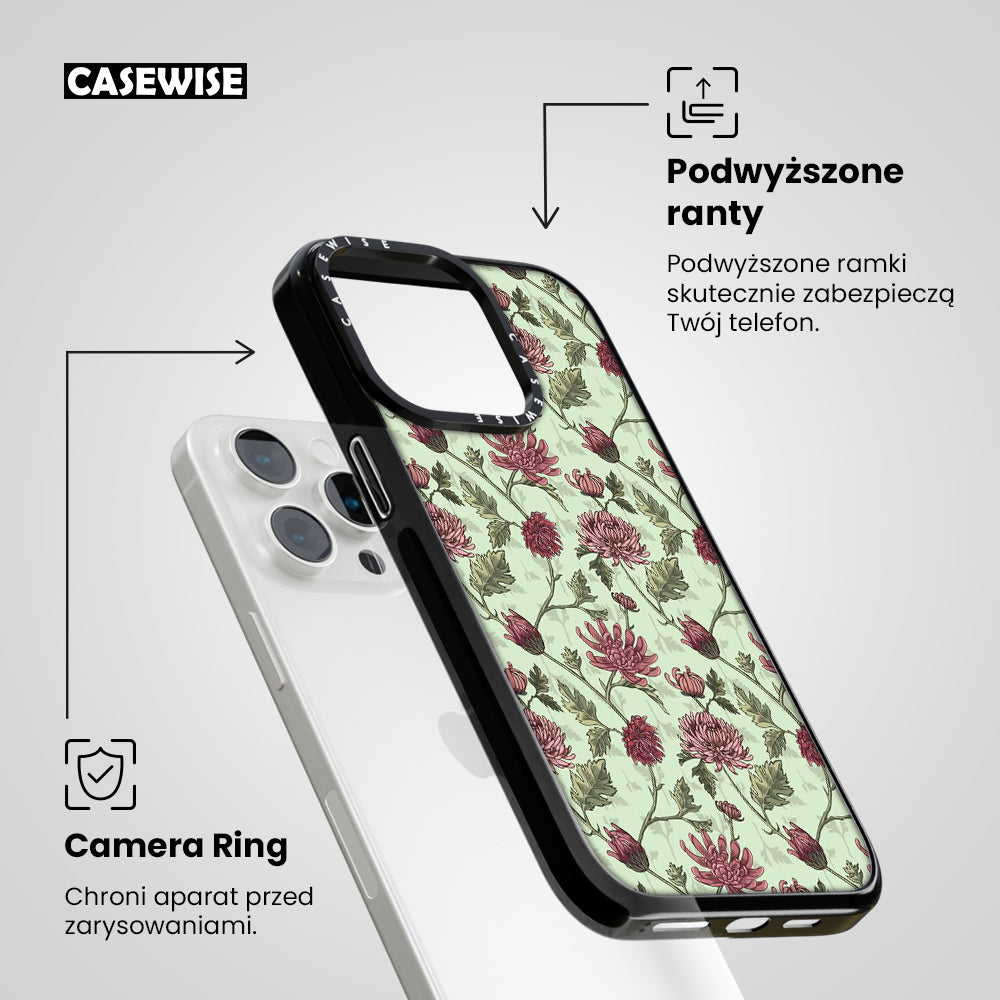 CASEWISE

Podwyższone ranty

Podwyższone ramki skutecznie zabezpieczą Twój telefon.

CASEWISE

CASEWISE

Camera Ring

Chroni aparat przed zarysowaniami.