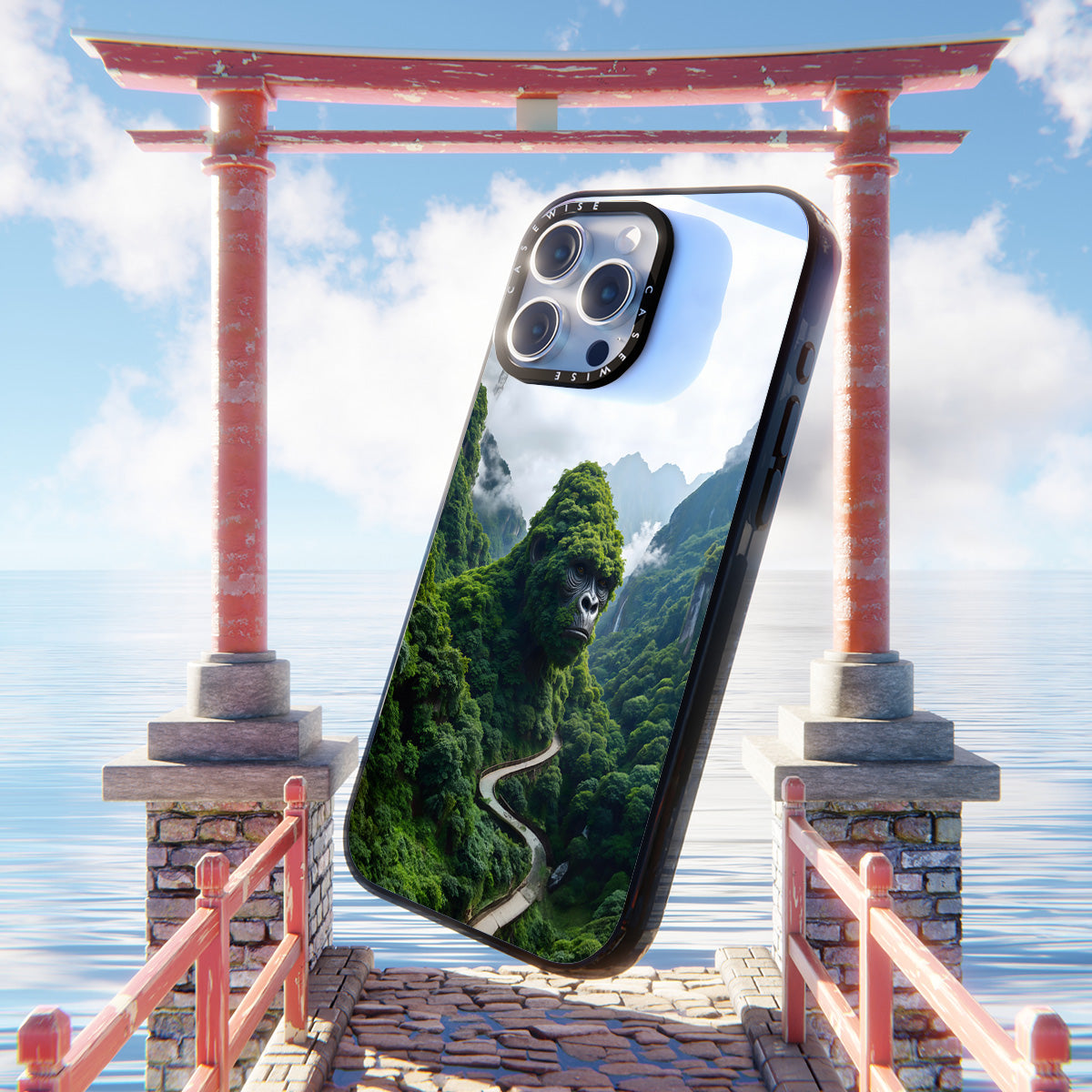 CASEWISE CASEWISE