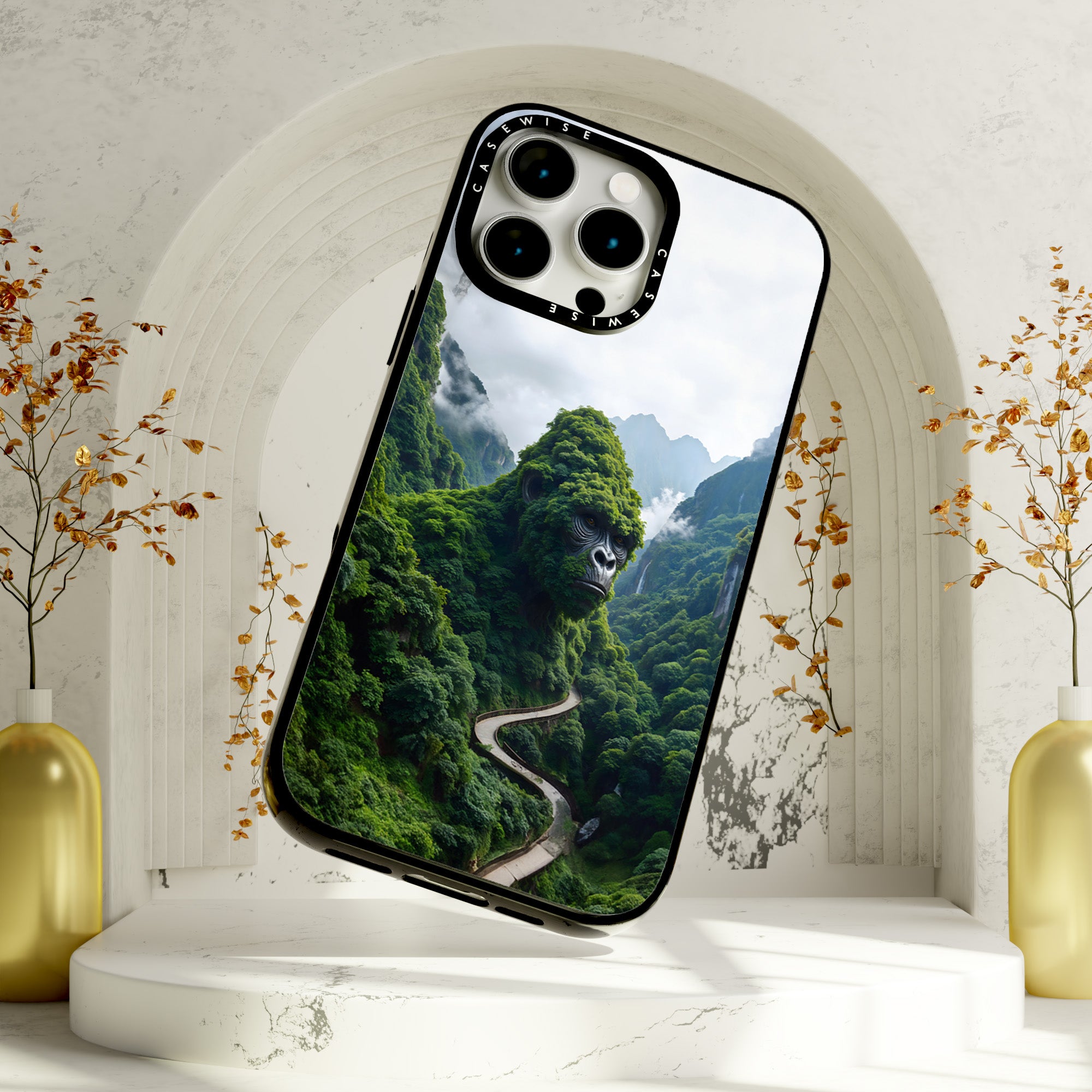 CASEWISE
CASEWISE