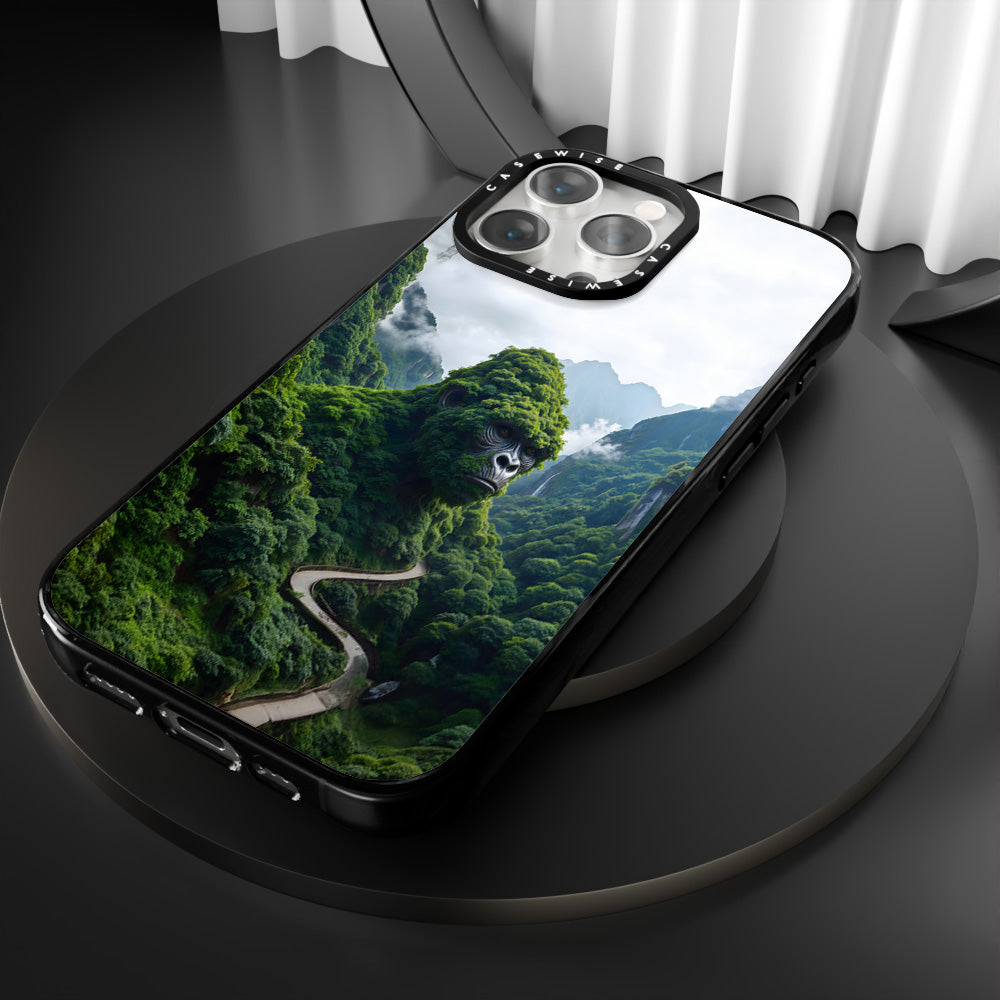 CASEWISE
CASEWISE