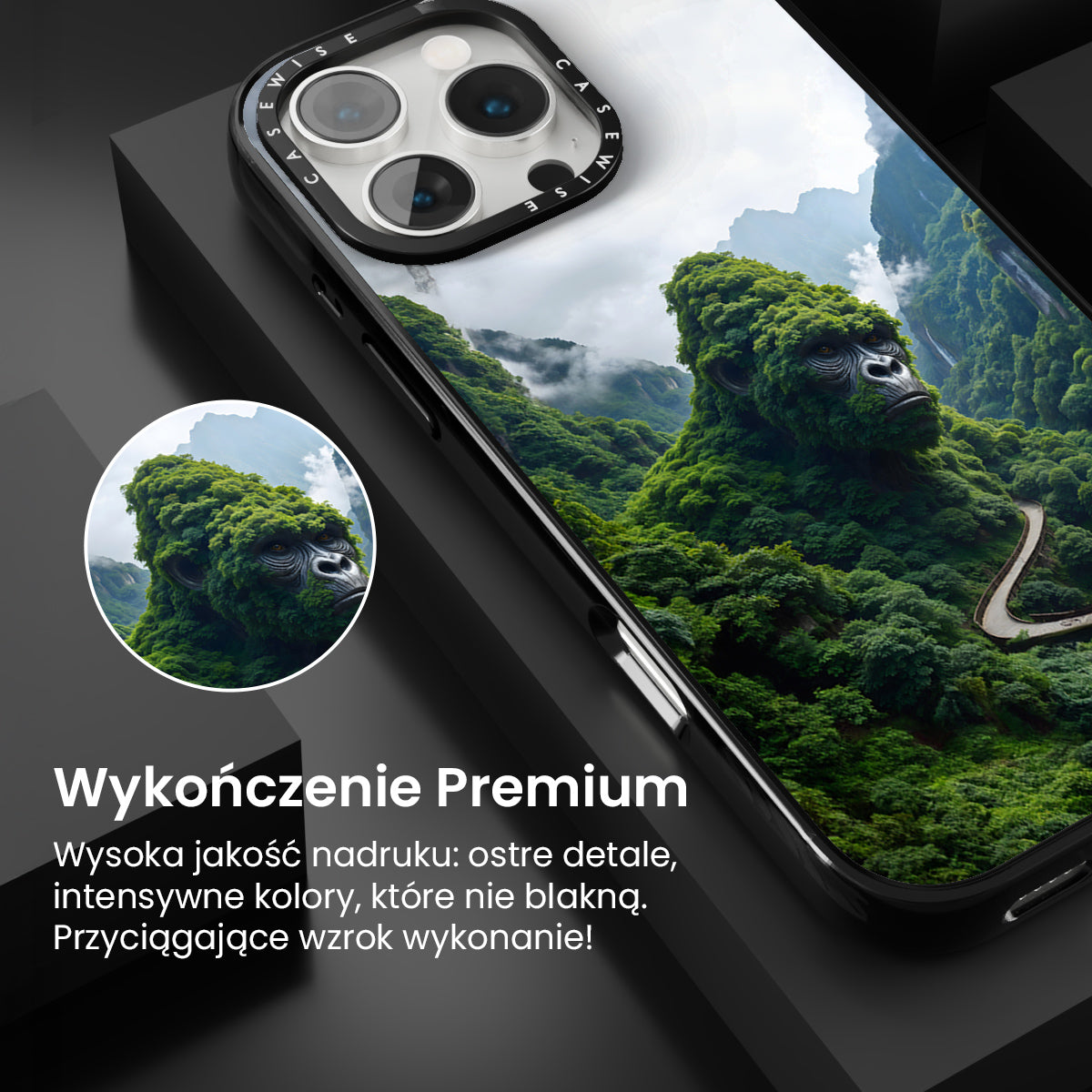 CASEWISE CASEWISE

Wykończenie Premium

Wysoka jakość nadruku: ostre detale, intensywne kolory, które nie blakną. Przyciągające wzrok wykonanie!