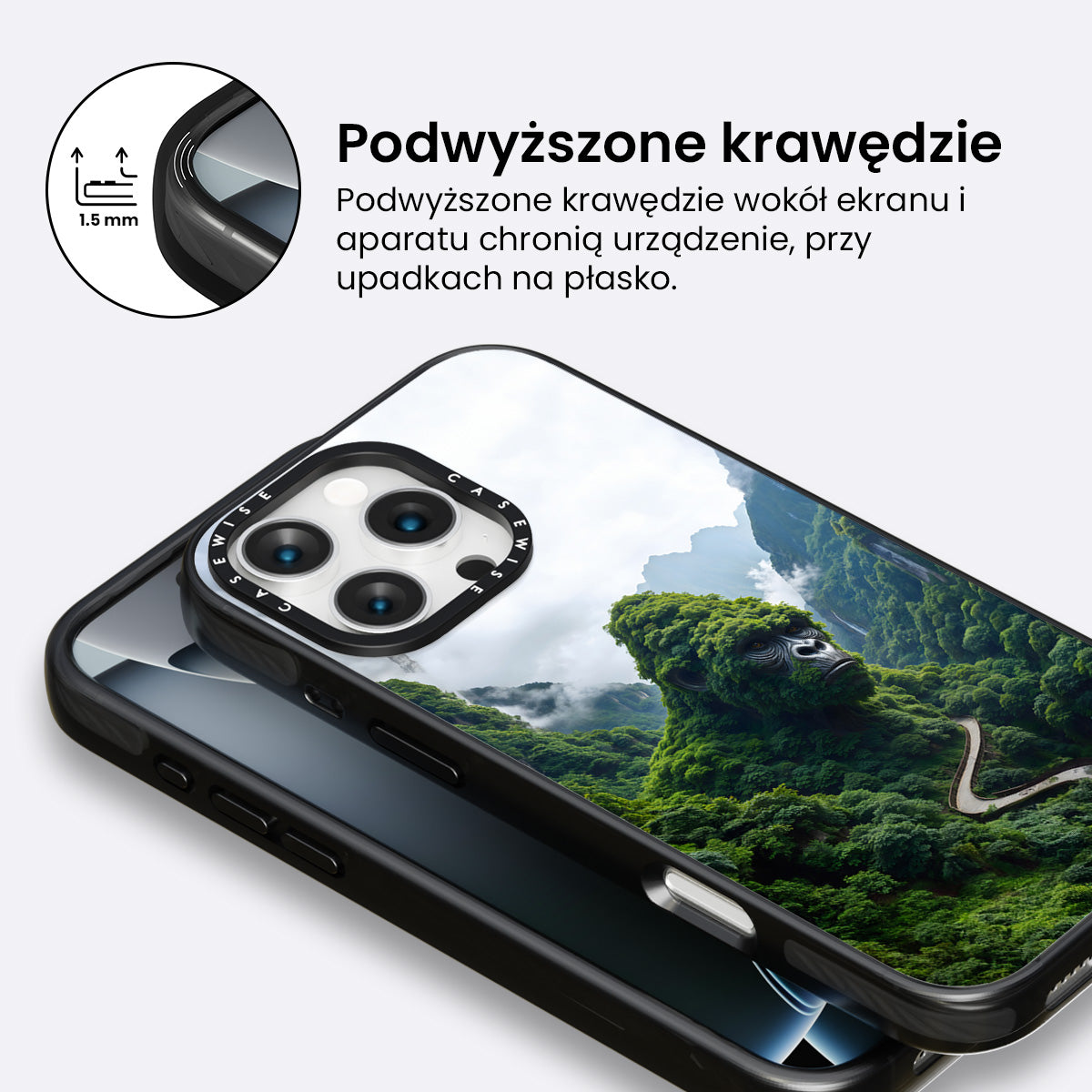 1.5 mm

Podwyższone krawędzie

Podwyższone krawędzie wokół ekranu i aparatu chronią urządzenie, przy upadkach na płasko.

CASEWISE CASEWISE