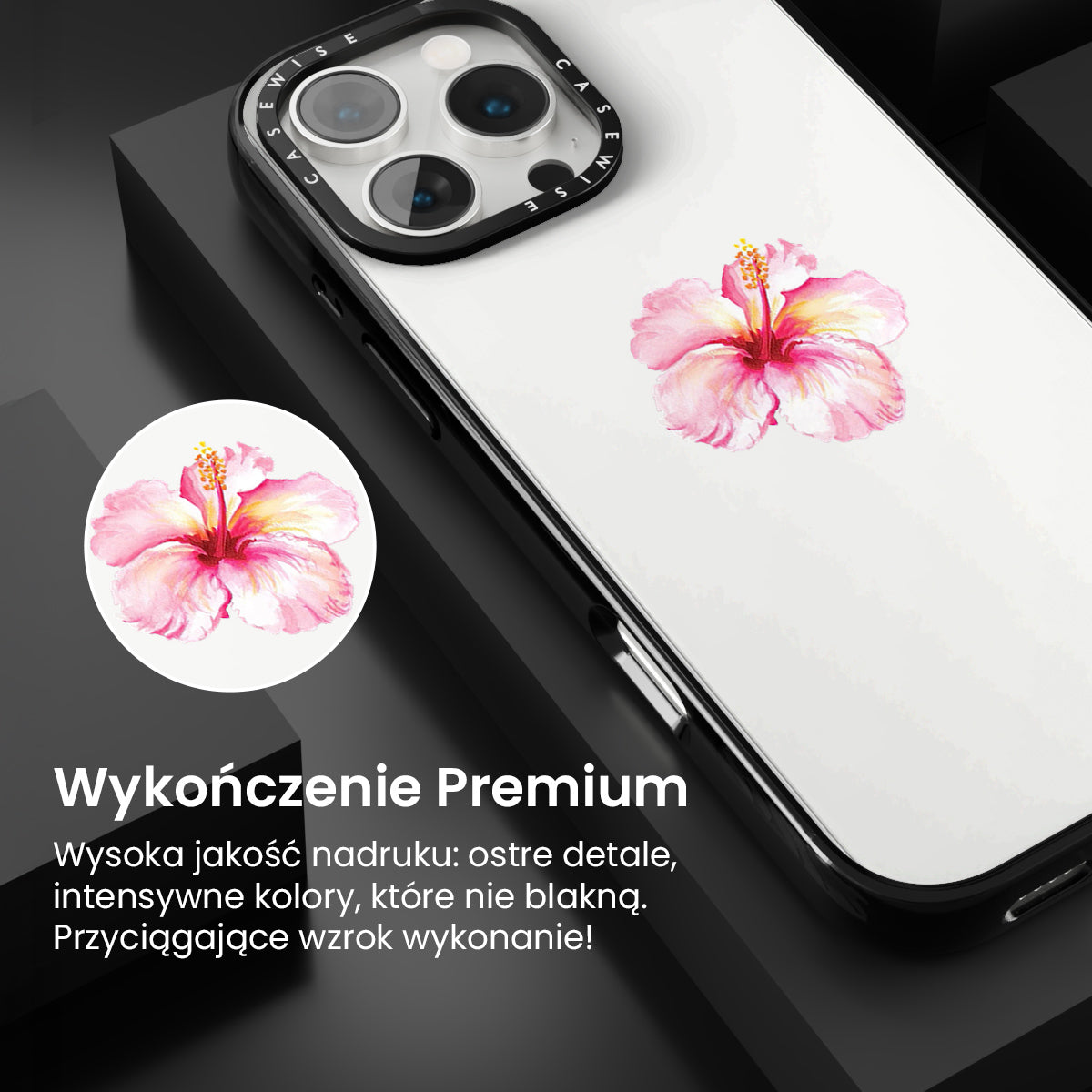 CASEWISE CASEWISE

Wykończenie Premium

Wysoka jakość nadruku: ostre detale, intensywne kolory, które nie blakną. Przyciągające wzrok wykonanie!