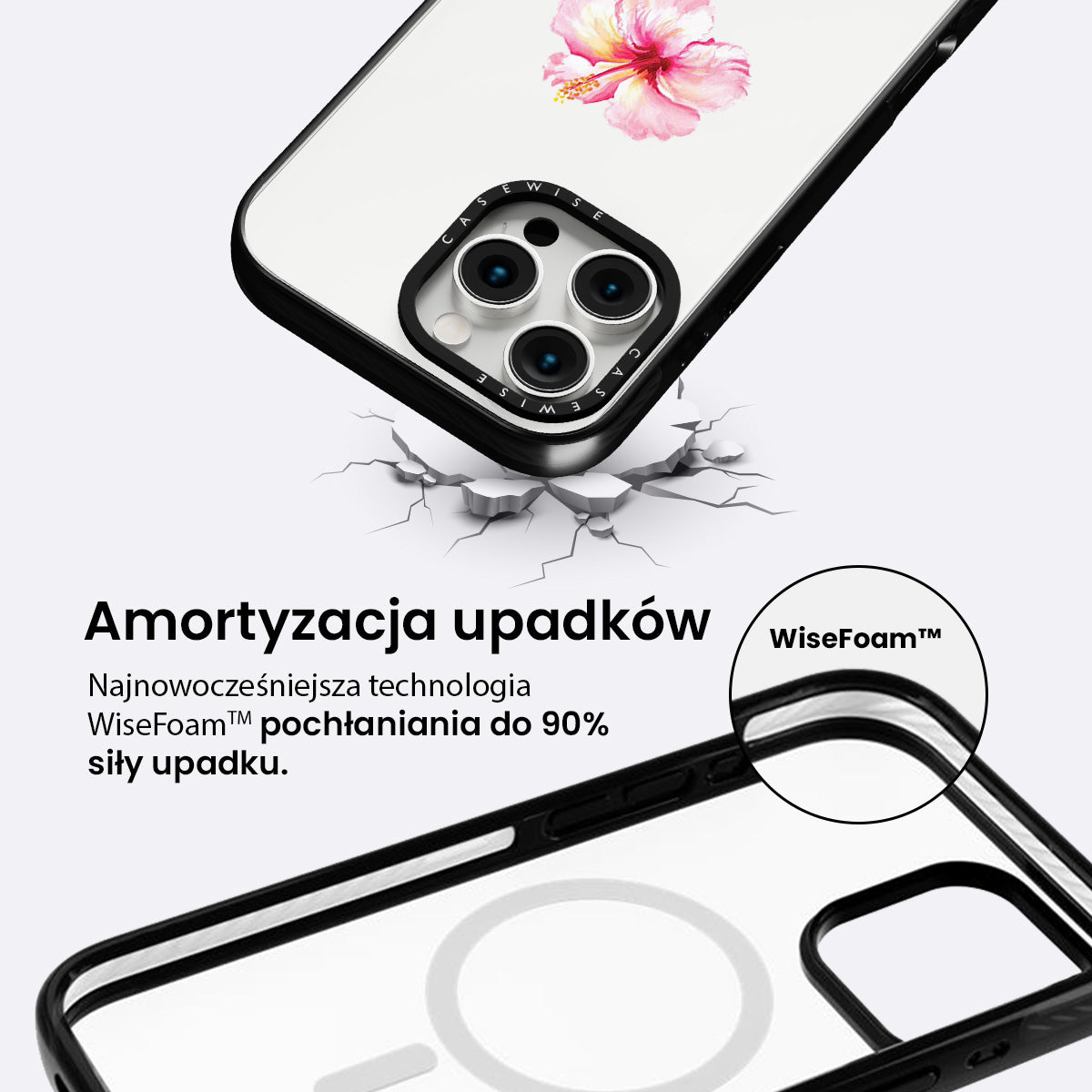 CASEWISE
CASEWISE

Amortyzacja upadków

Najnowocześniejsza technologia WiseFoam™ pochłaniania do 90% siły upadku.

WiseFoam™