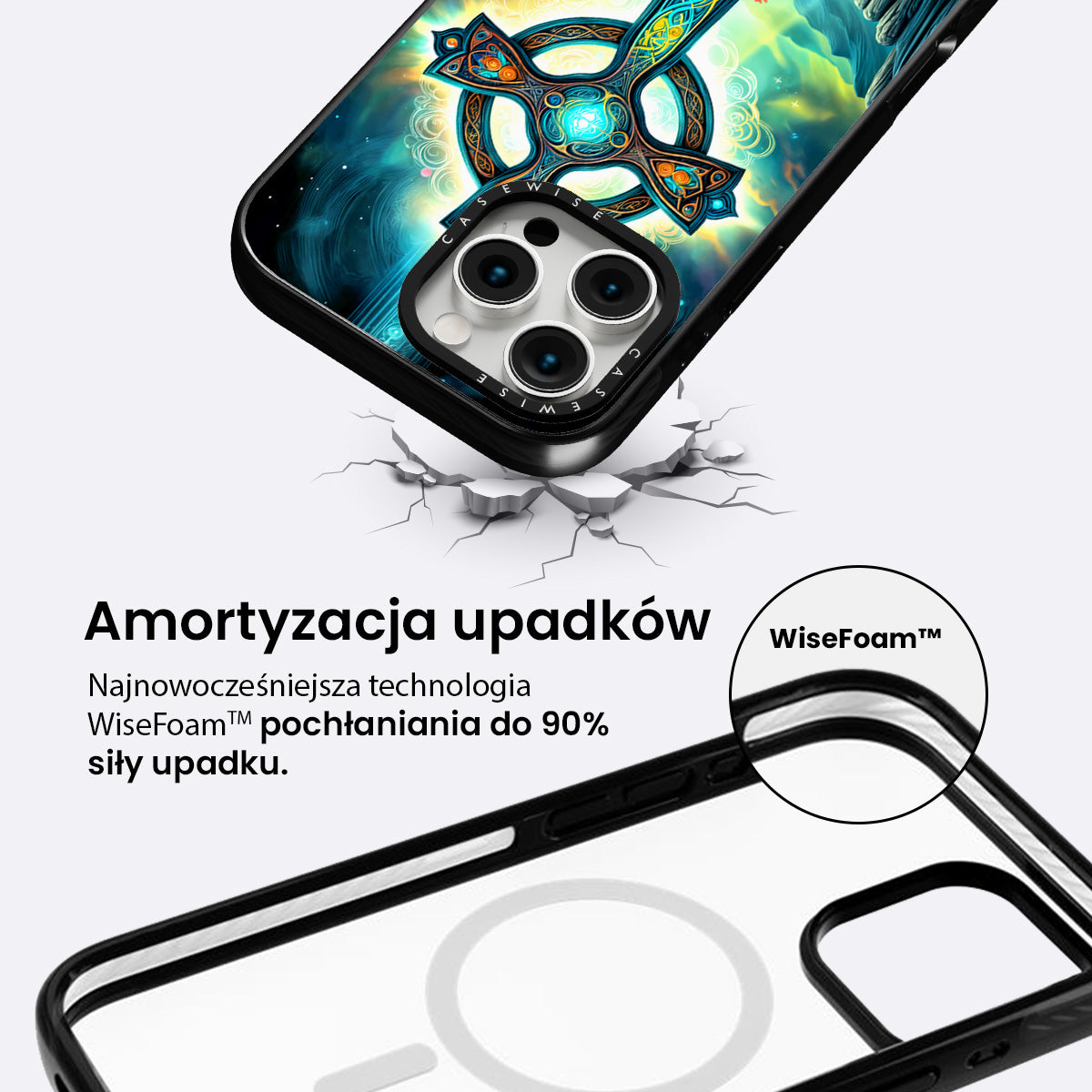 CASEWISE

CASEWISE

Amortyzacja upadków

Najnowocześniejsza technologia WiseFoam™ pochłaniania do 90% siły upadku.

WiseFoam™