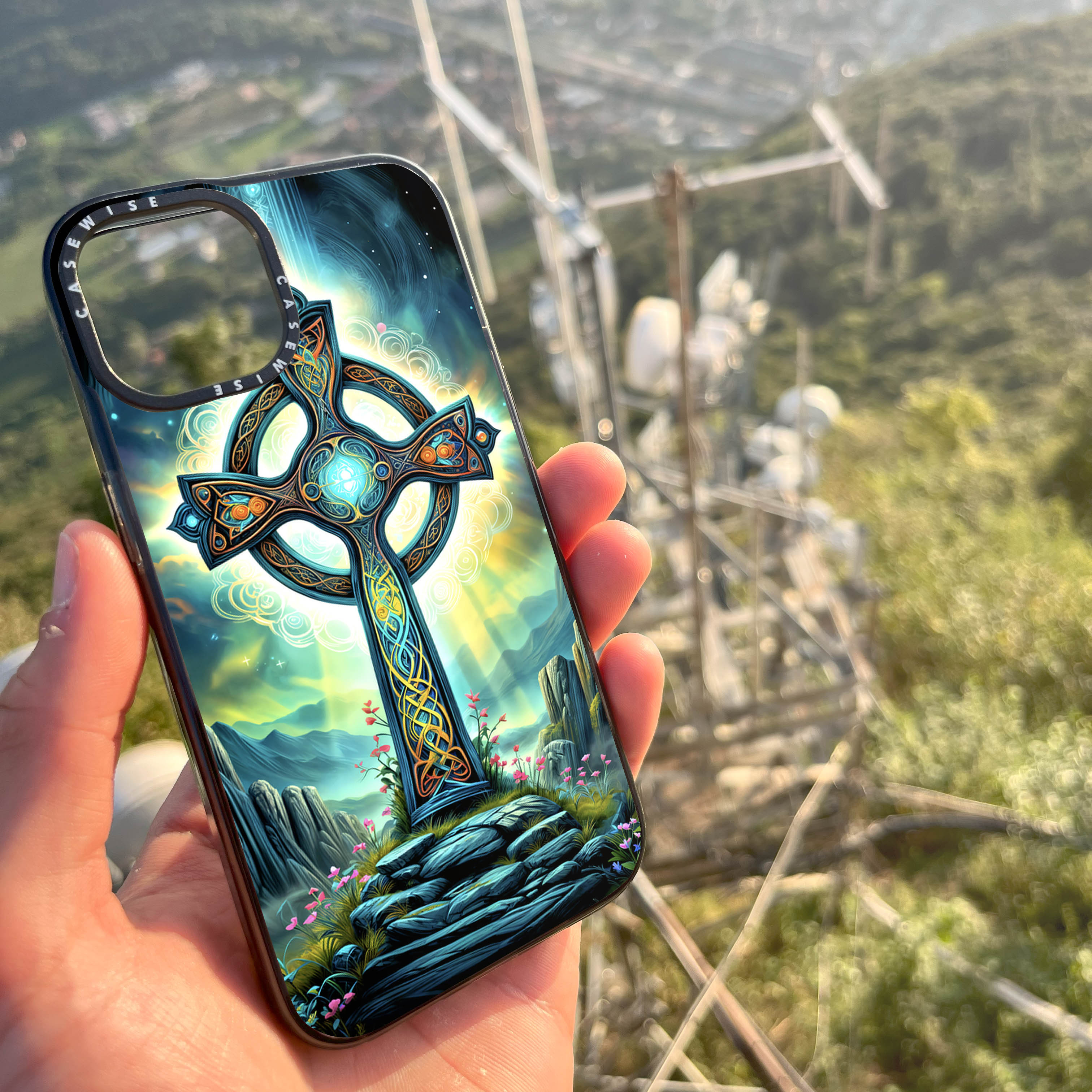 CASEWISE CASEWISE