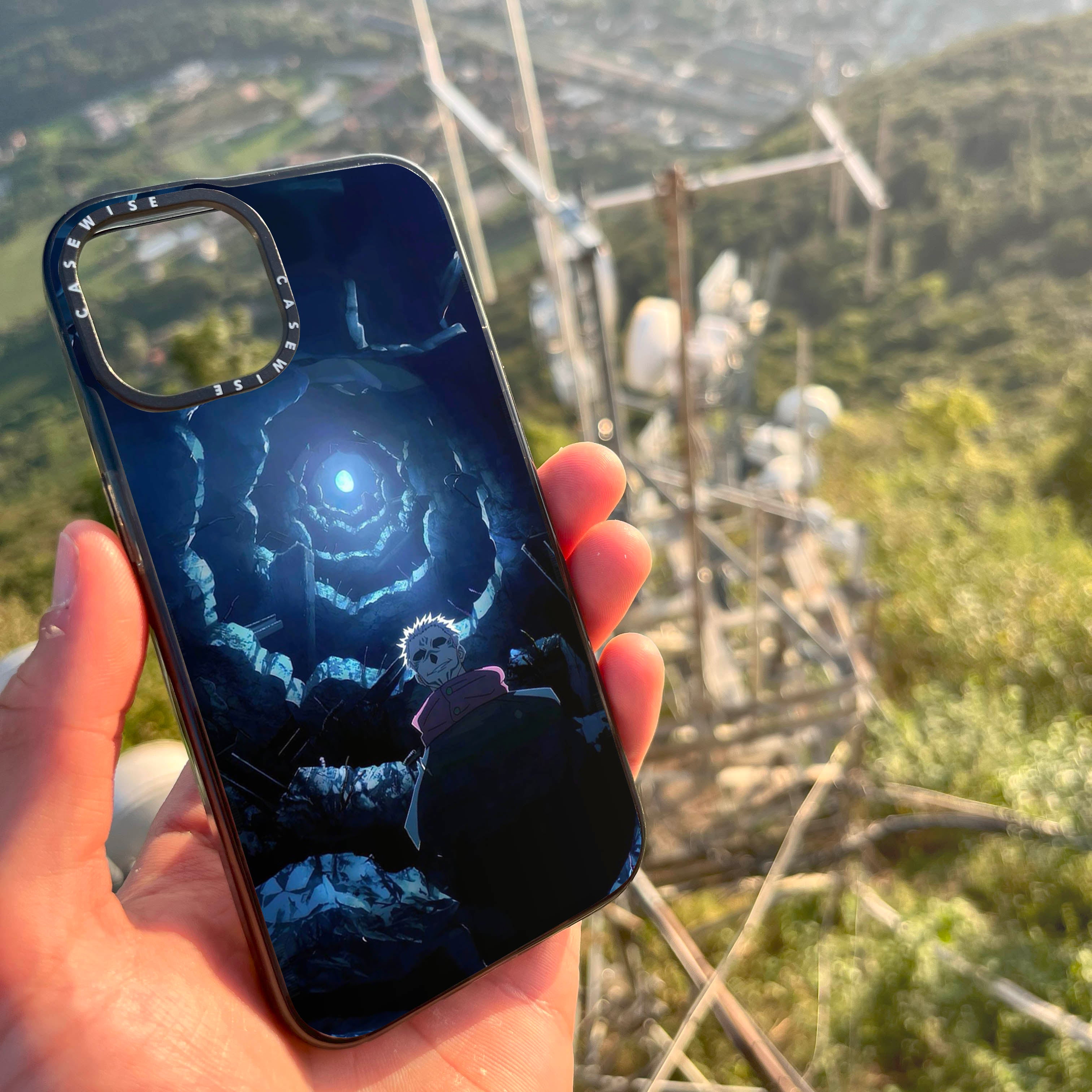 CASEWISE CASEWISE