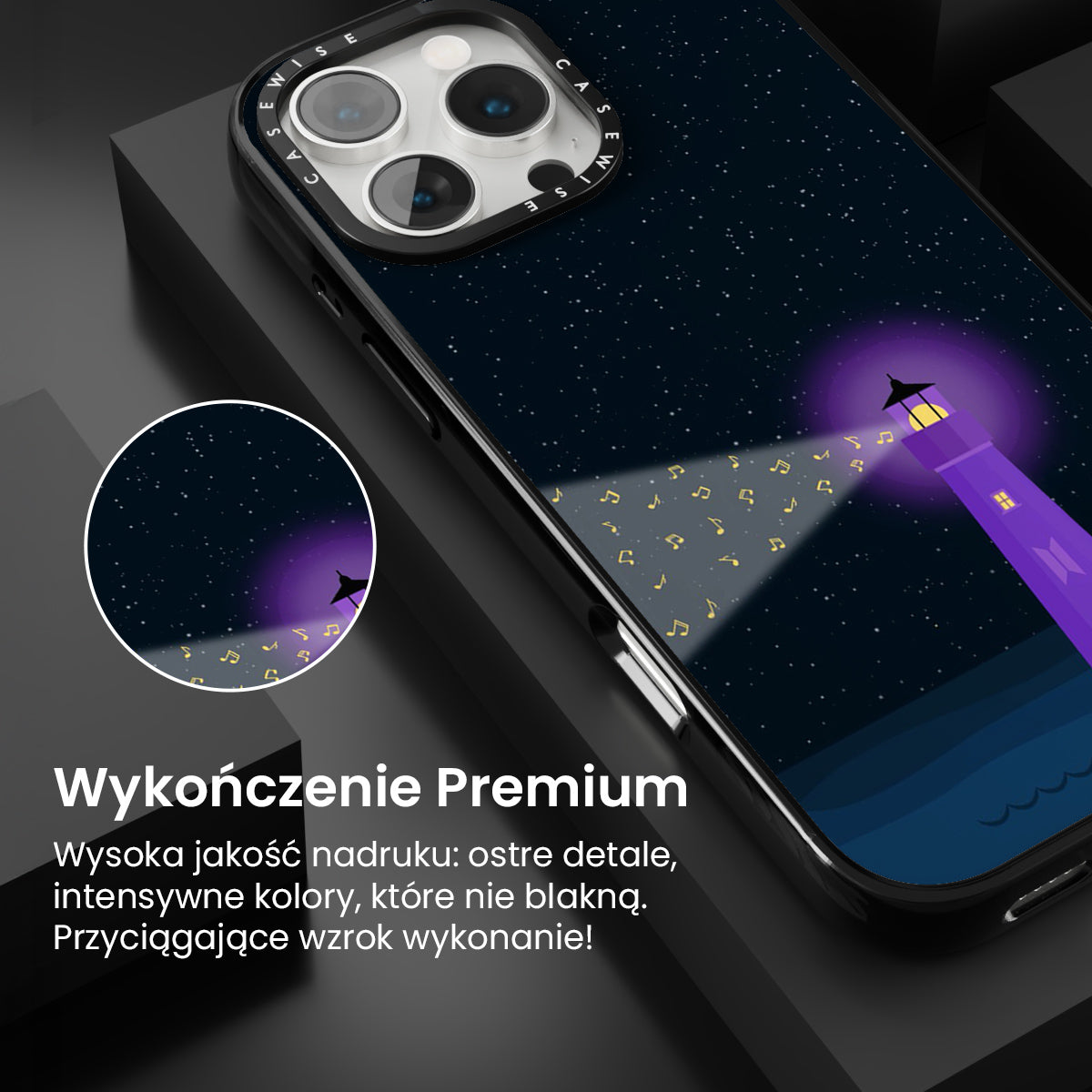 CASEWISE CASEWISE

Wykończenie Premium

Wysoka jakość nadruku: ostre detale, intensywne kolory, które nie blakną. Przyciągające wzrok wykonanie!