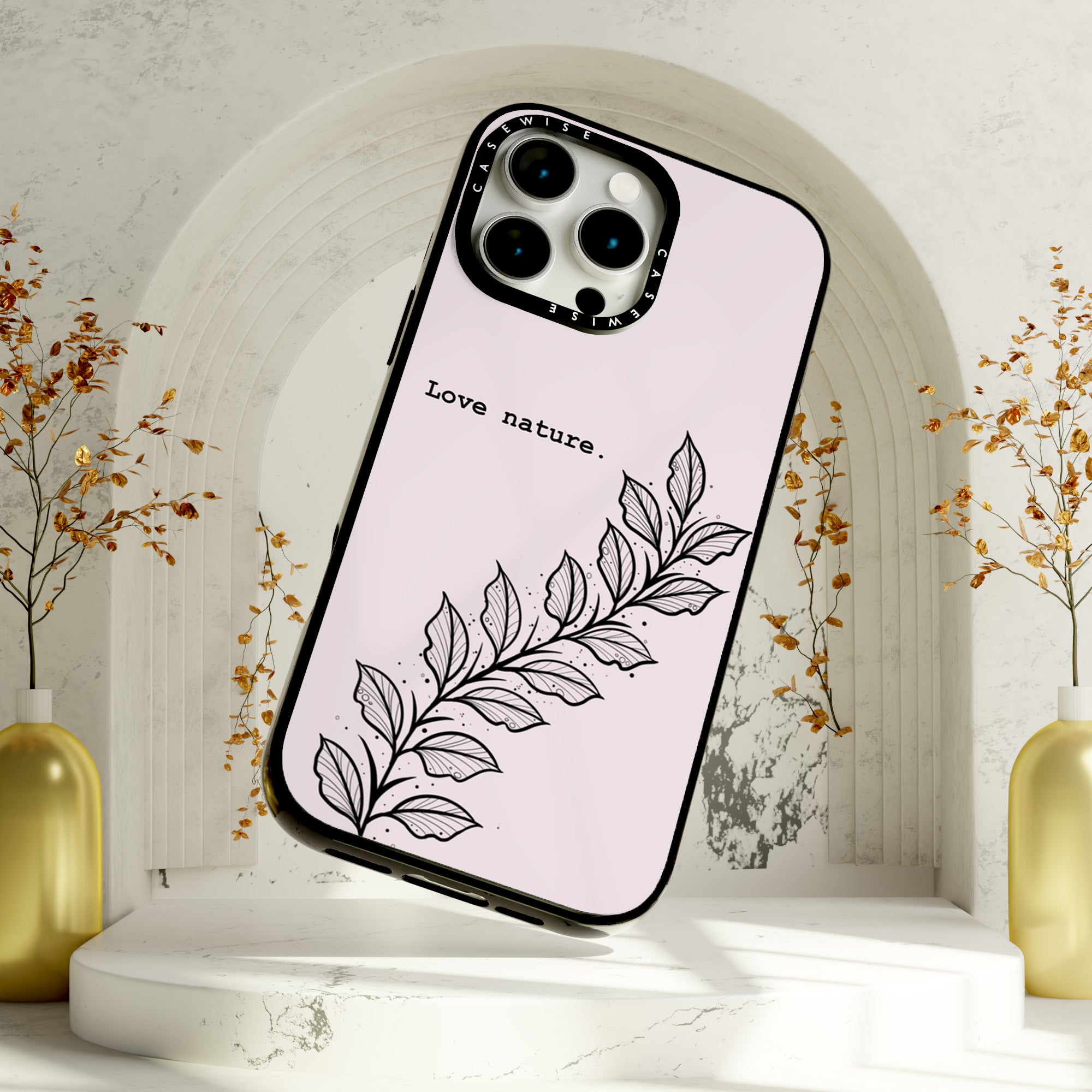 CASEWISE
CASEWISE

Love nature.