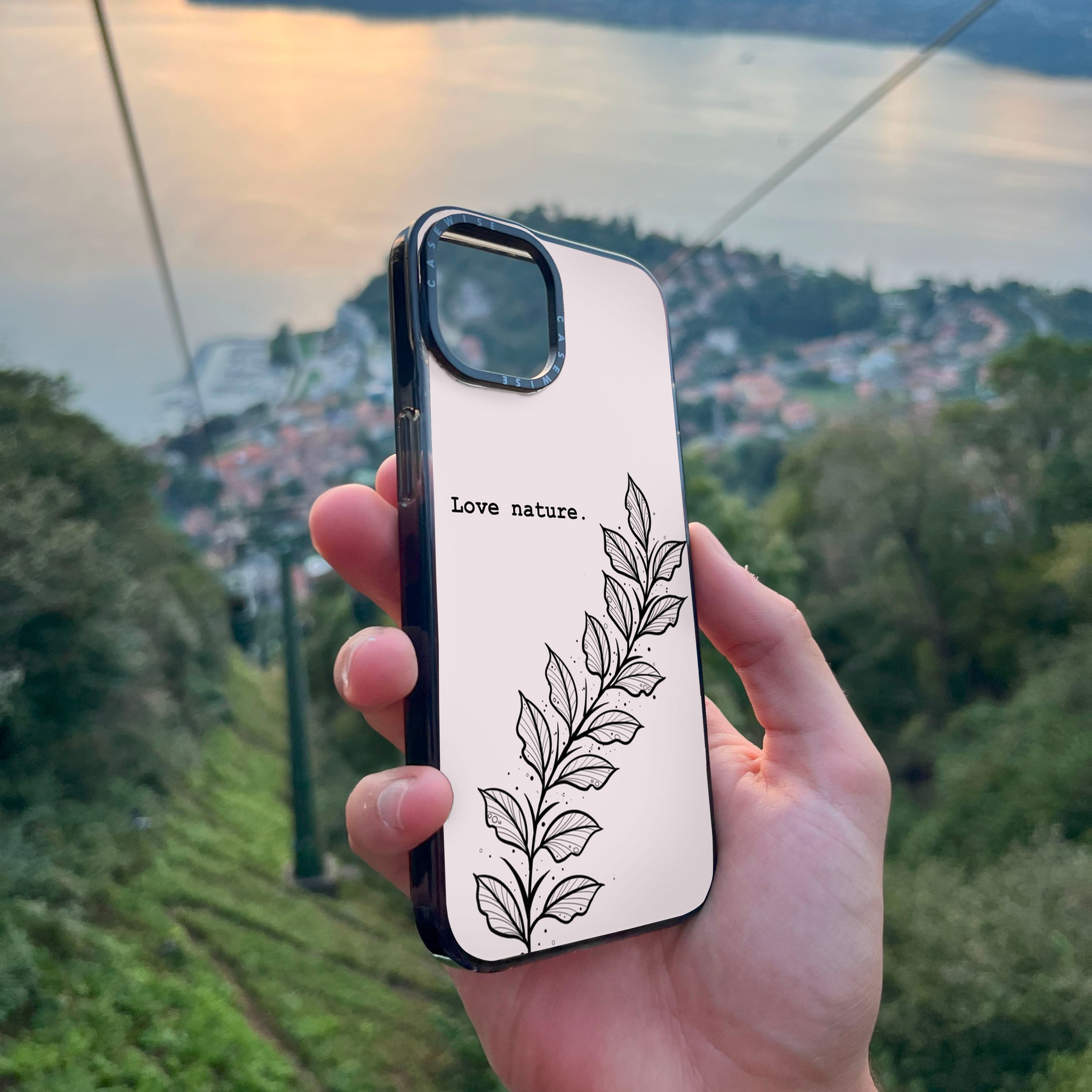 CASEWISE
CASEWISE

Love nature.