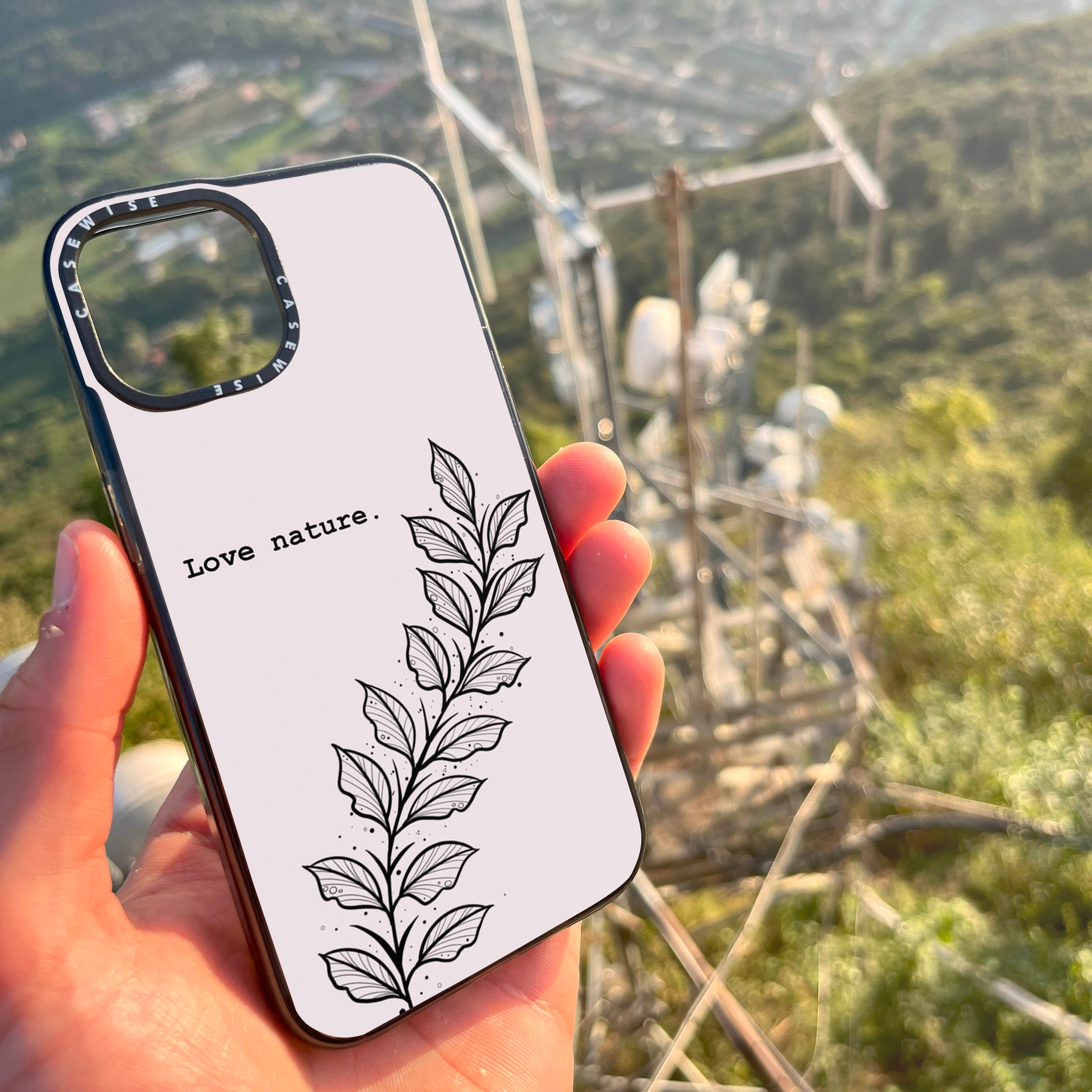 CASEWISE CASEWISE

Love nature.