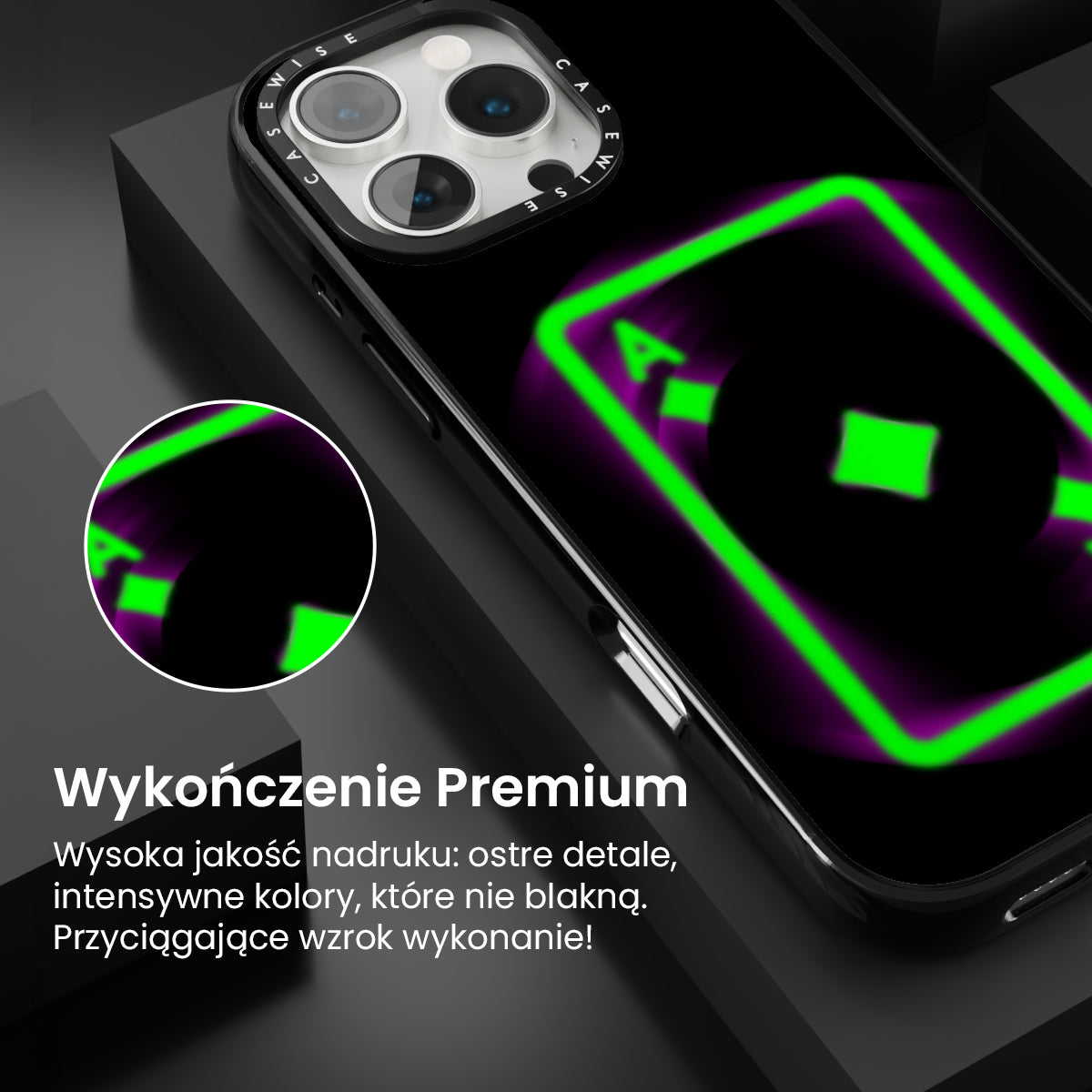 CASEWISE CASEWISE

A

A

Wykończenie Premium

Wysoka jakość nadruku: ostre detale, intensywne kolory, które nie blakną. Przyciągające wzrok wykonanie!