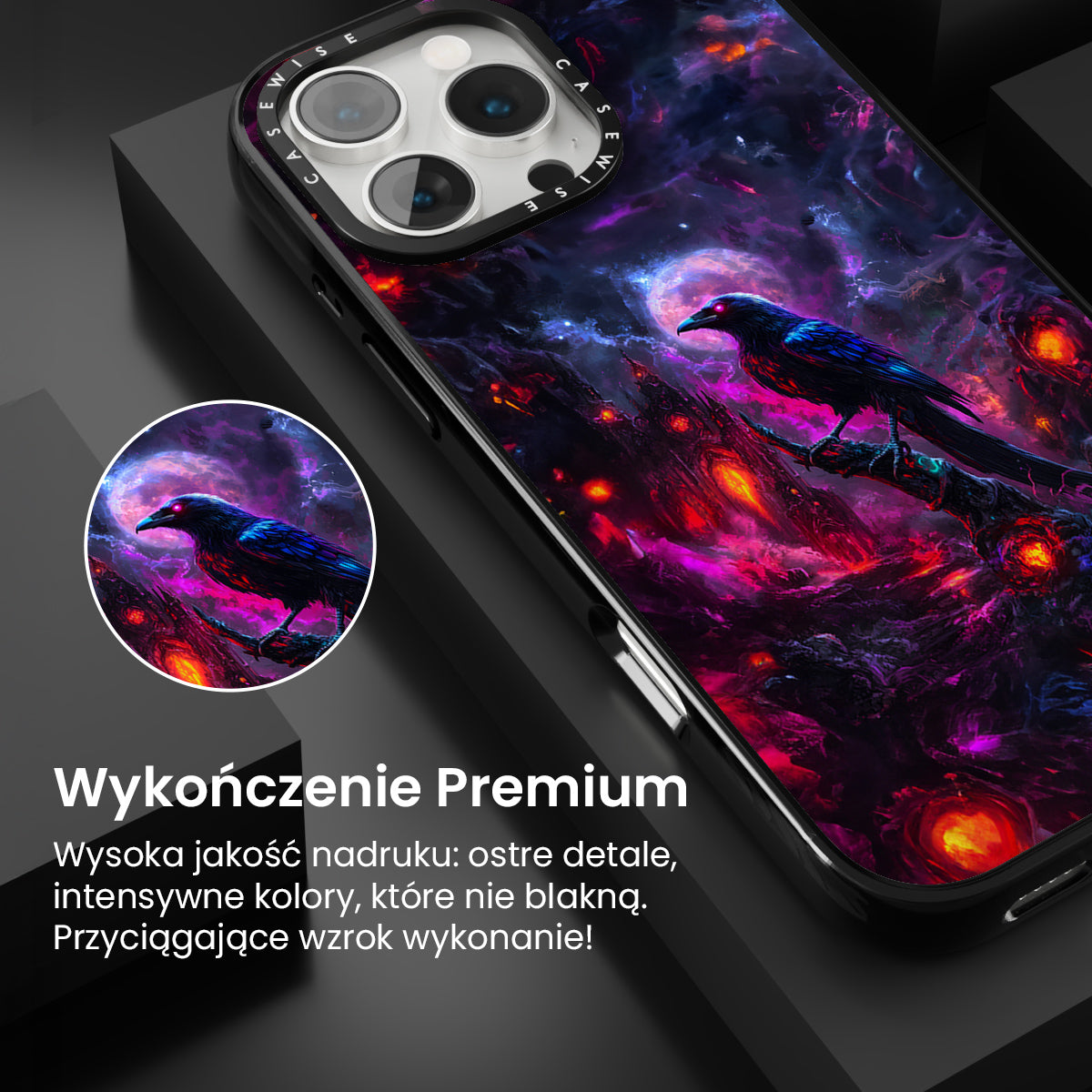 CASEWISE CASEWISE

Wykończenie Premium

Wysoka jakość nadruku: ostre detale, intensywne kolory, które nie blakną. Przyciągające wzrok wykonanie!