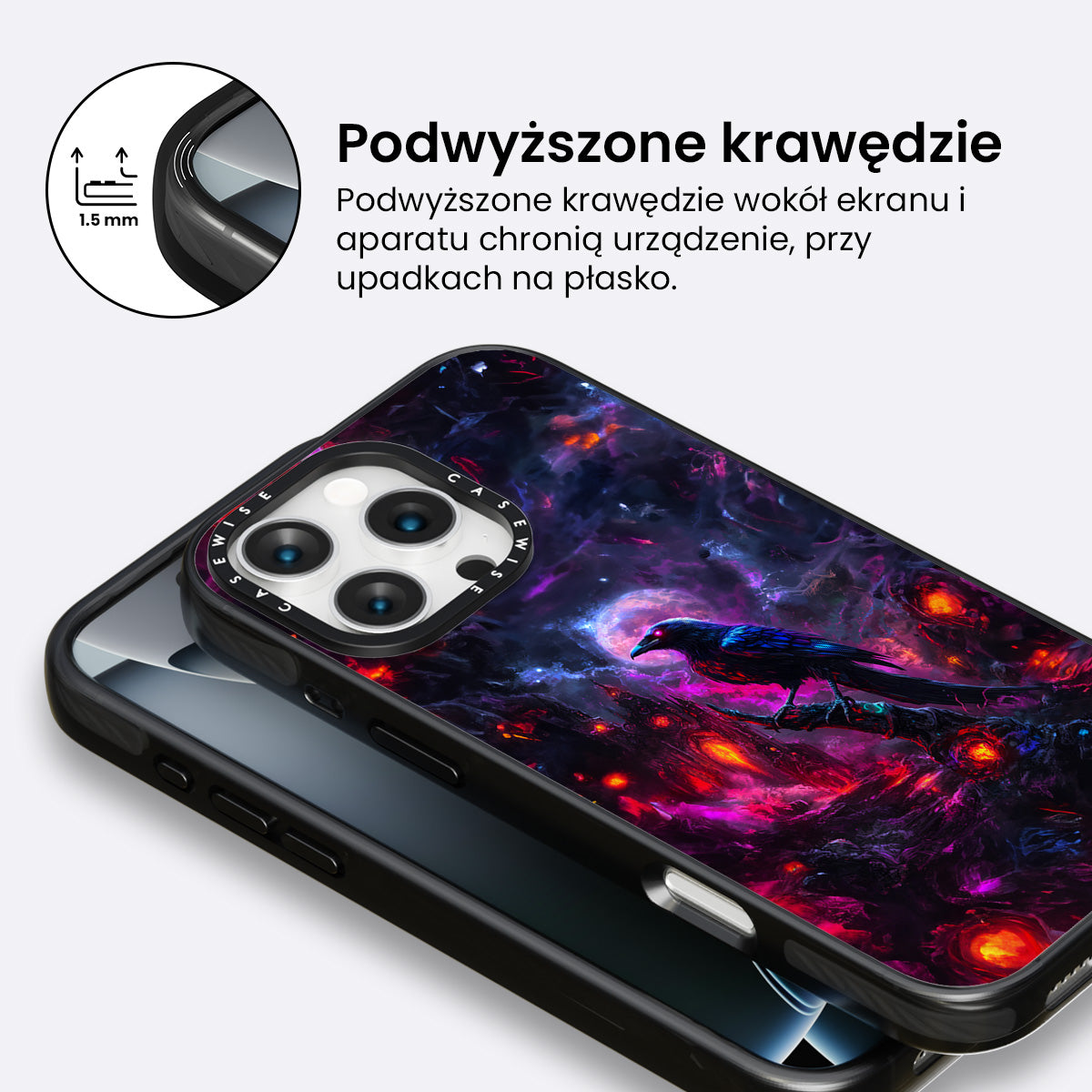 1.5 mm

Podwyższone krawędzie

Podwyższone krawędzie wokół ekranu i aparatu chronią urządzenie, przy upadkach na płasko.

CASEWISE CASEWISE