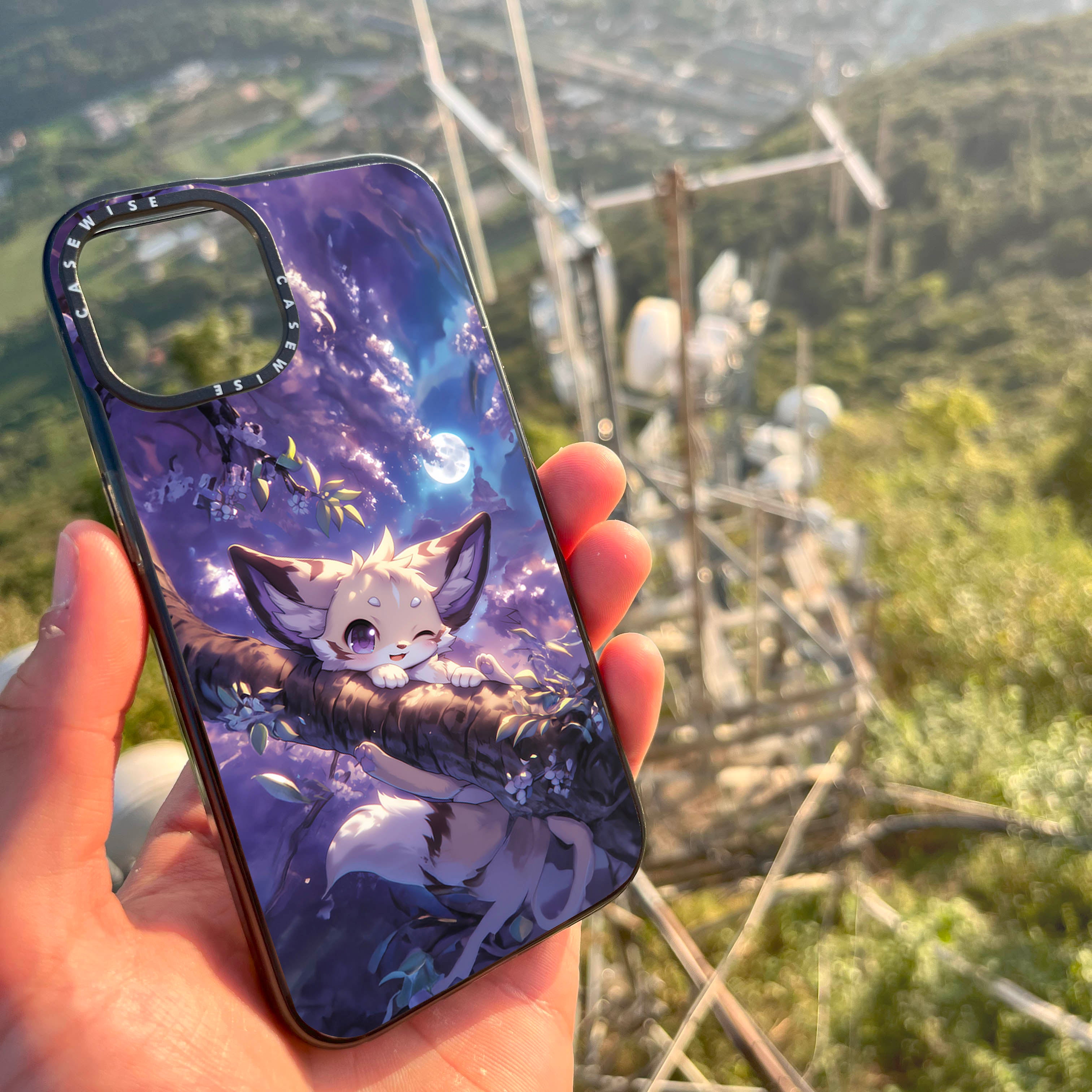 CASEWISE CASEWISE