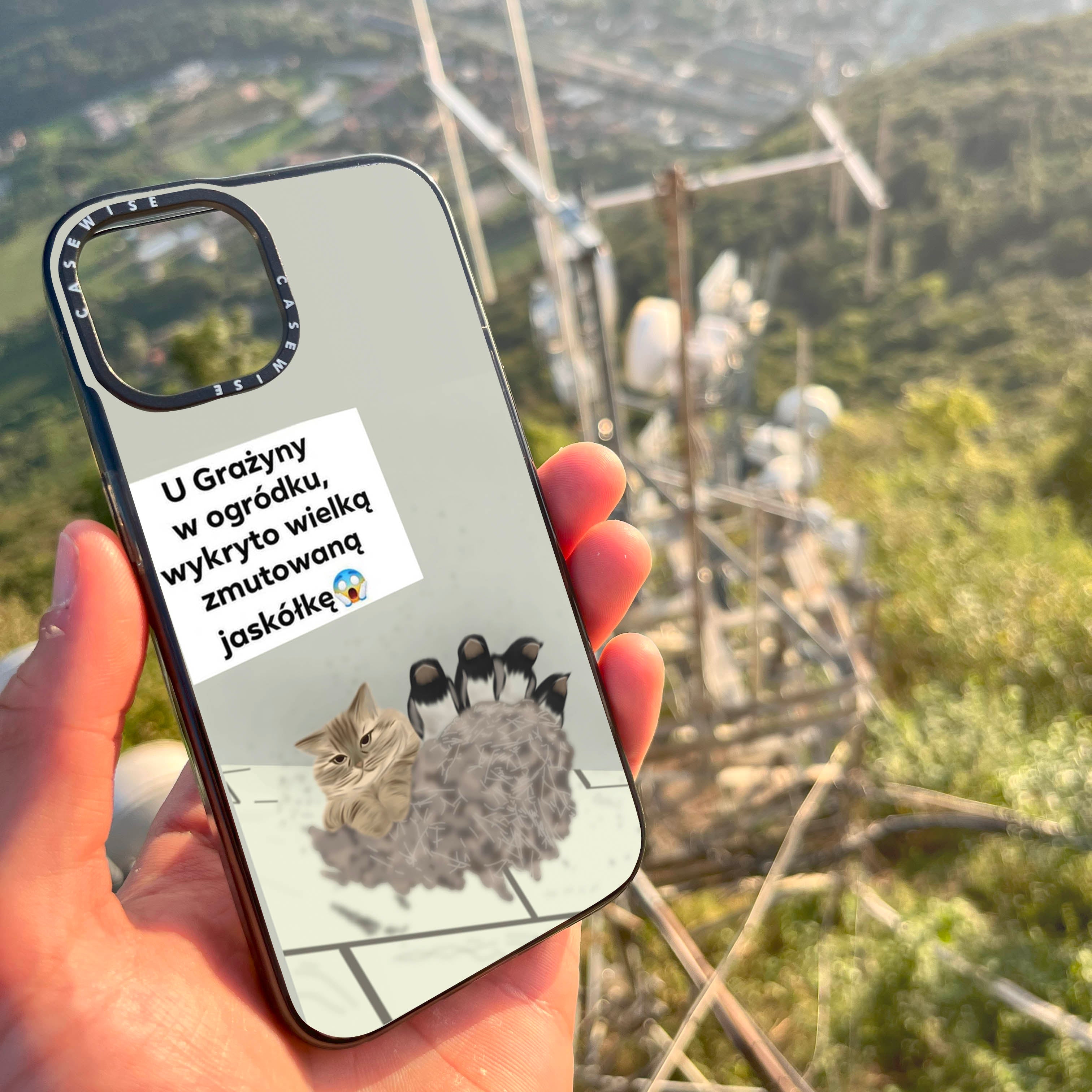 CASEWISE CASEWISE

U Grażyny w ogródku, wykryto wielką zmutowaną jaskółkę😱