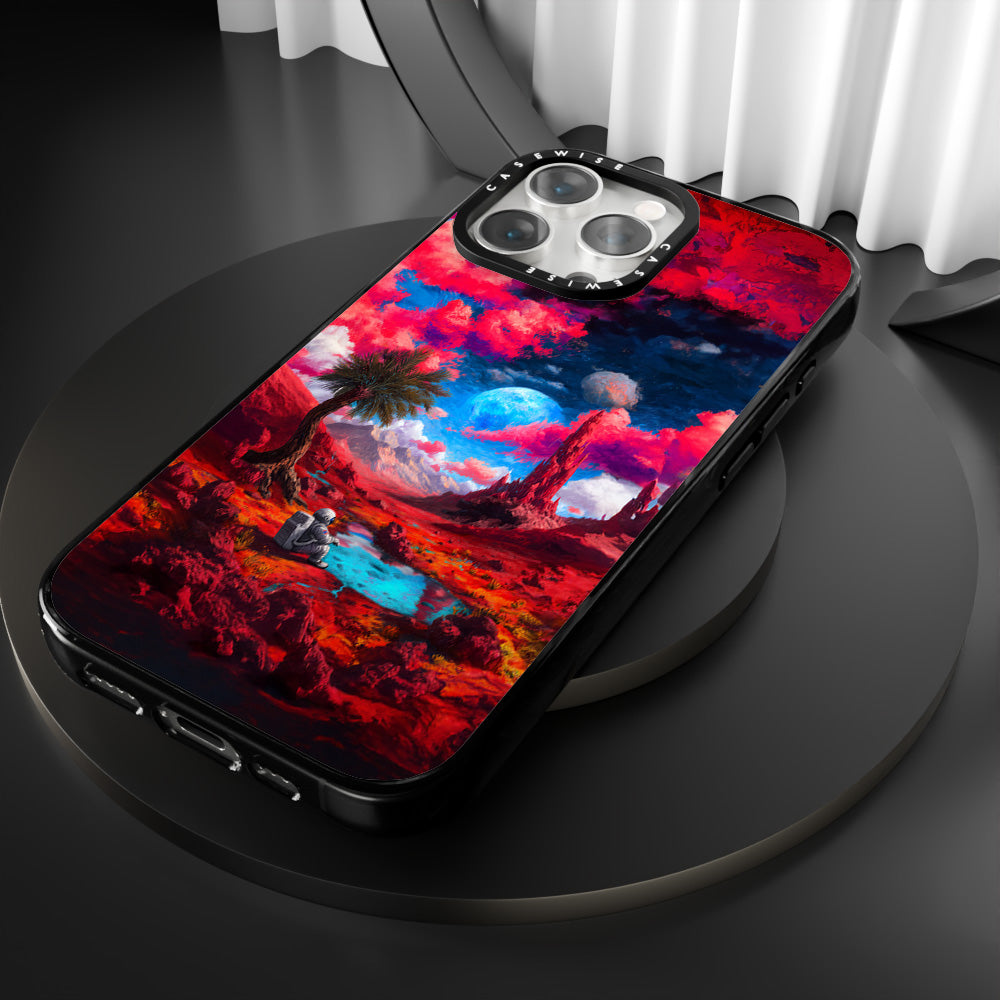 CASEWISE
CASEWISE