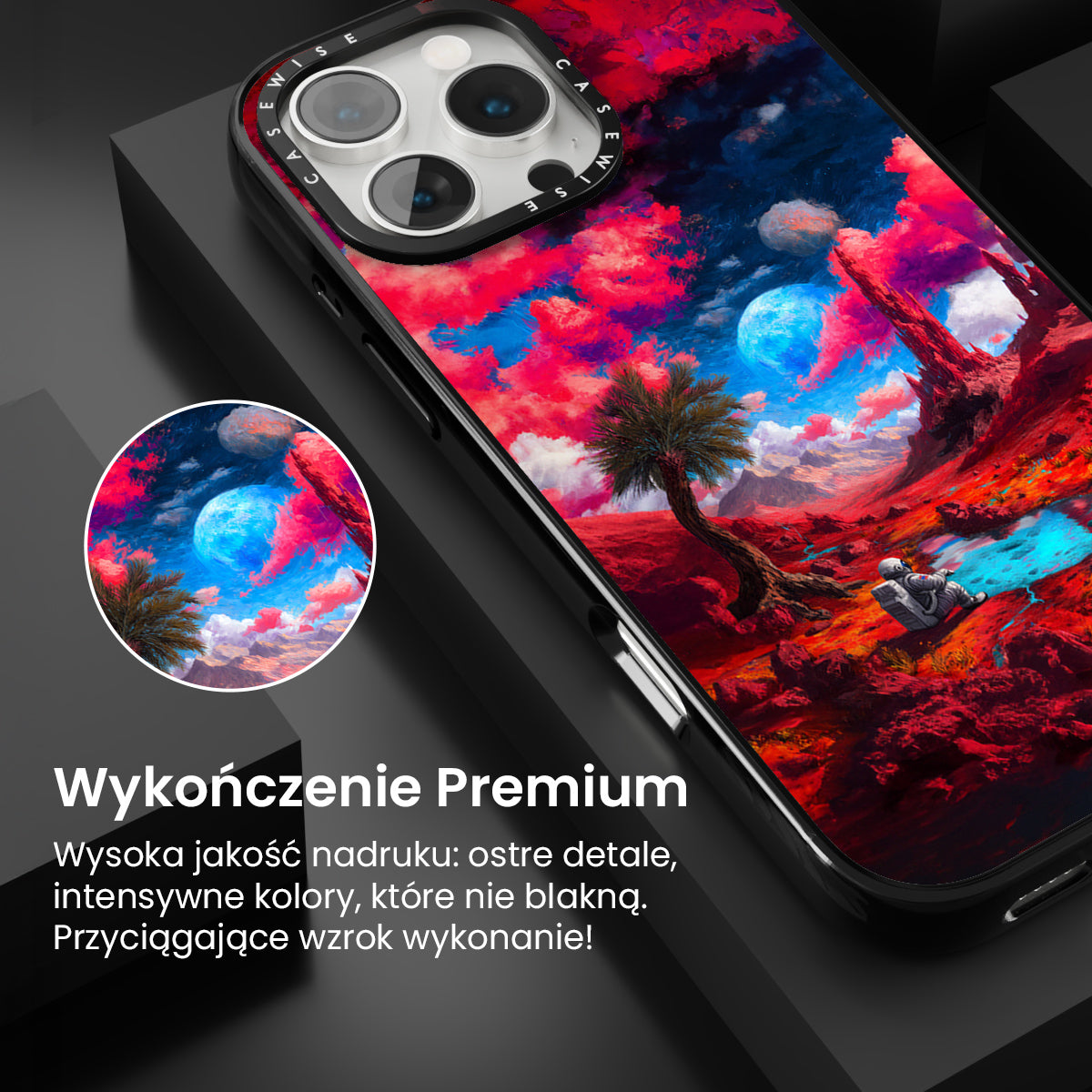 CASEWISE CASEWISE

Wykończenie Premium

Wysoka jakość nadruku: ostre detale, intensywne kolory, które nie blakną. Przyciągające wzrok wykonanie!