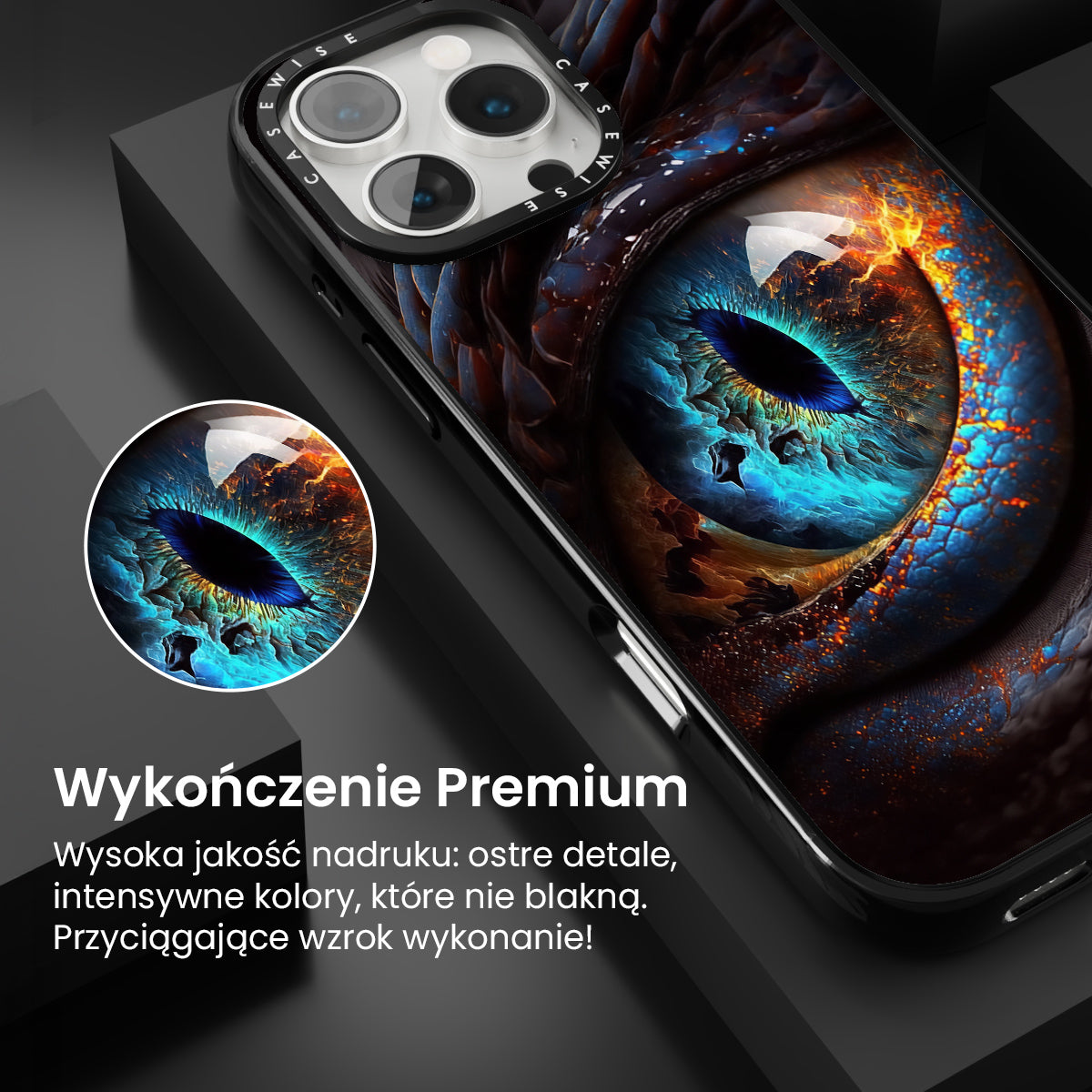 CASEWISE CASEWISE

Wykończenie Premium

Wysoka jakość nadruku: ostre detale, intensywne kolory, które nie blakną. Przyciągające wzrok wykonanie!