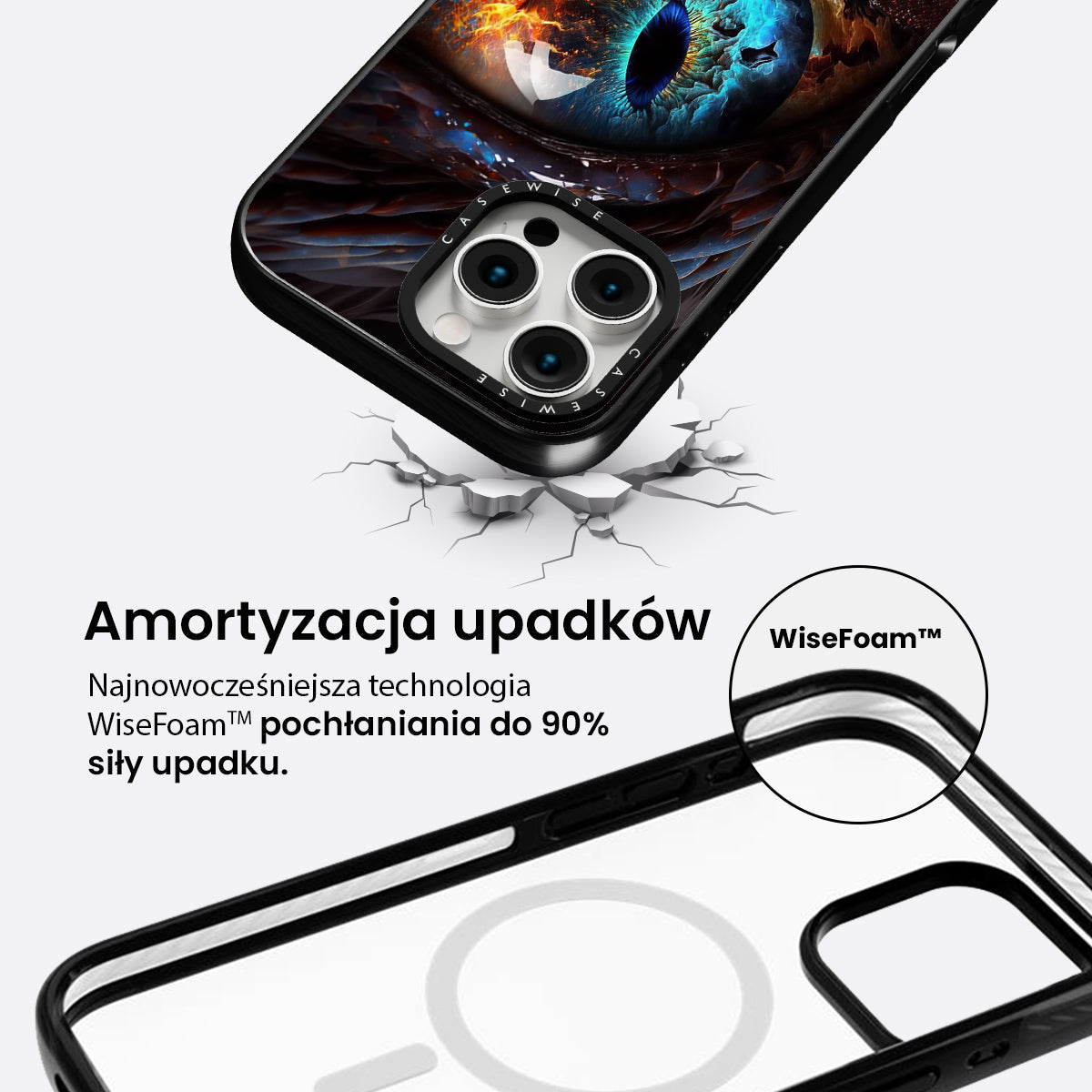 CASEWISE

CASEWISE

Amortyzacja upadków

Najnowocześniejsza technologia WiseFoam™ pochłaniania do 90% siły upadku.

WiseFoam™